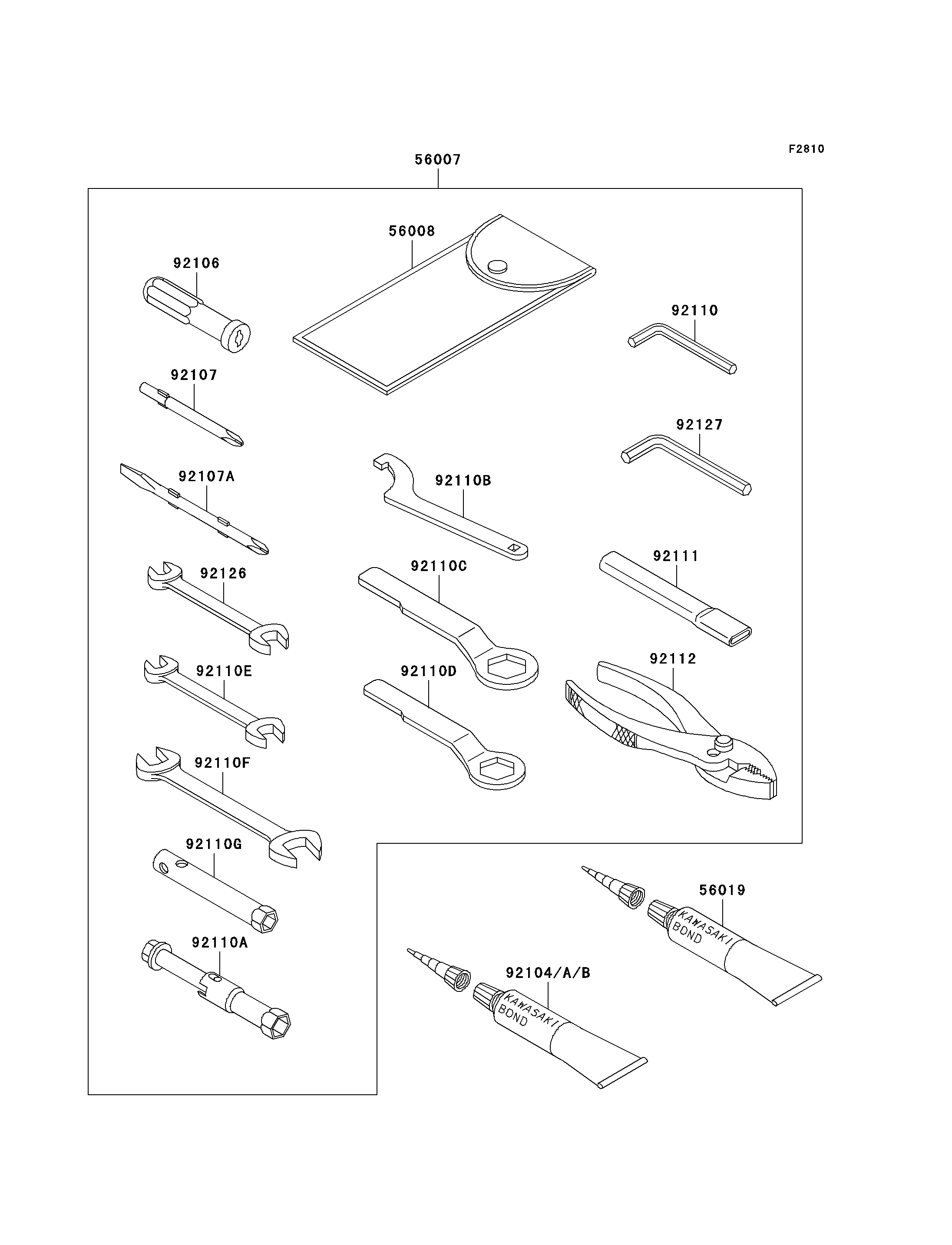 F2810

56007

56008

92106

92110

92107

92127

92107A

92110B

92126

92110C

92111

92110E

92110D

92112

92110F

92110G

56019

KAWASAKI BOND

92110A

92104/A/B

KAWASAKI BOND