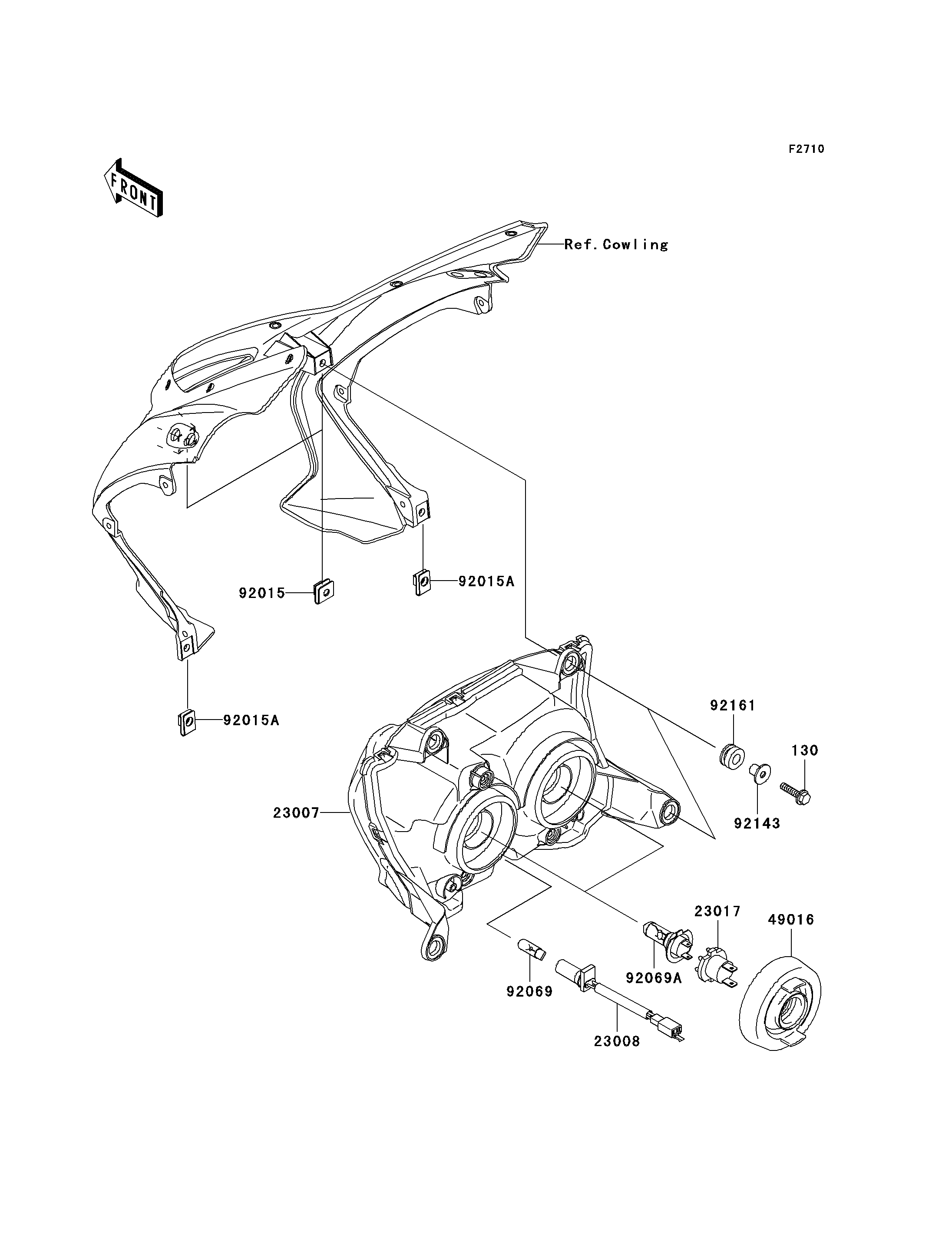 F2710

FRONT

Ref. Cowling

92015

92015A

92015A

92161

130

92143

23007

23017

49016

92069A

92069

23008