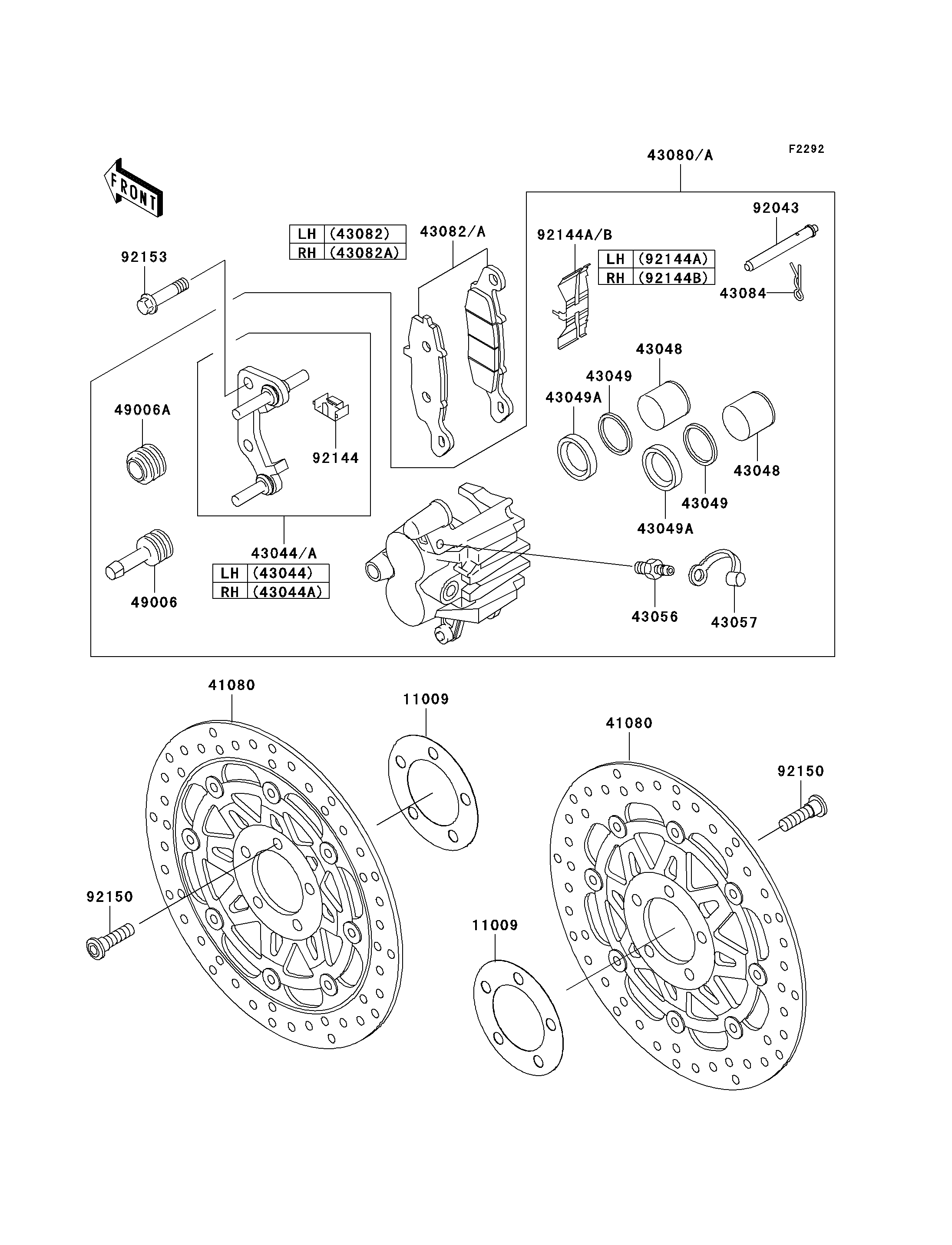 F2292

43080/A

FRONT

92043

| LH | (43082) |
|---|---|
| RH | (43082A) |

43082/A

92144A/B

| LH | (92144A) |
|---|---|
| RH | (92144B) |

92153

43084

43048

43049

43049A

49006A

92144

43048

43049

43049A

43044/A

| LH | (43044) |
|---|---|
| RH | (43044A) |

49006

43056

43057

41080

11009

41080

92150

92150

11009