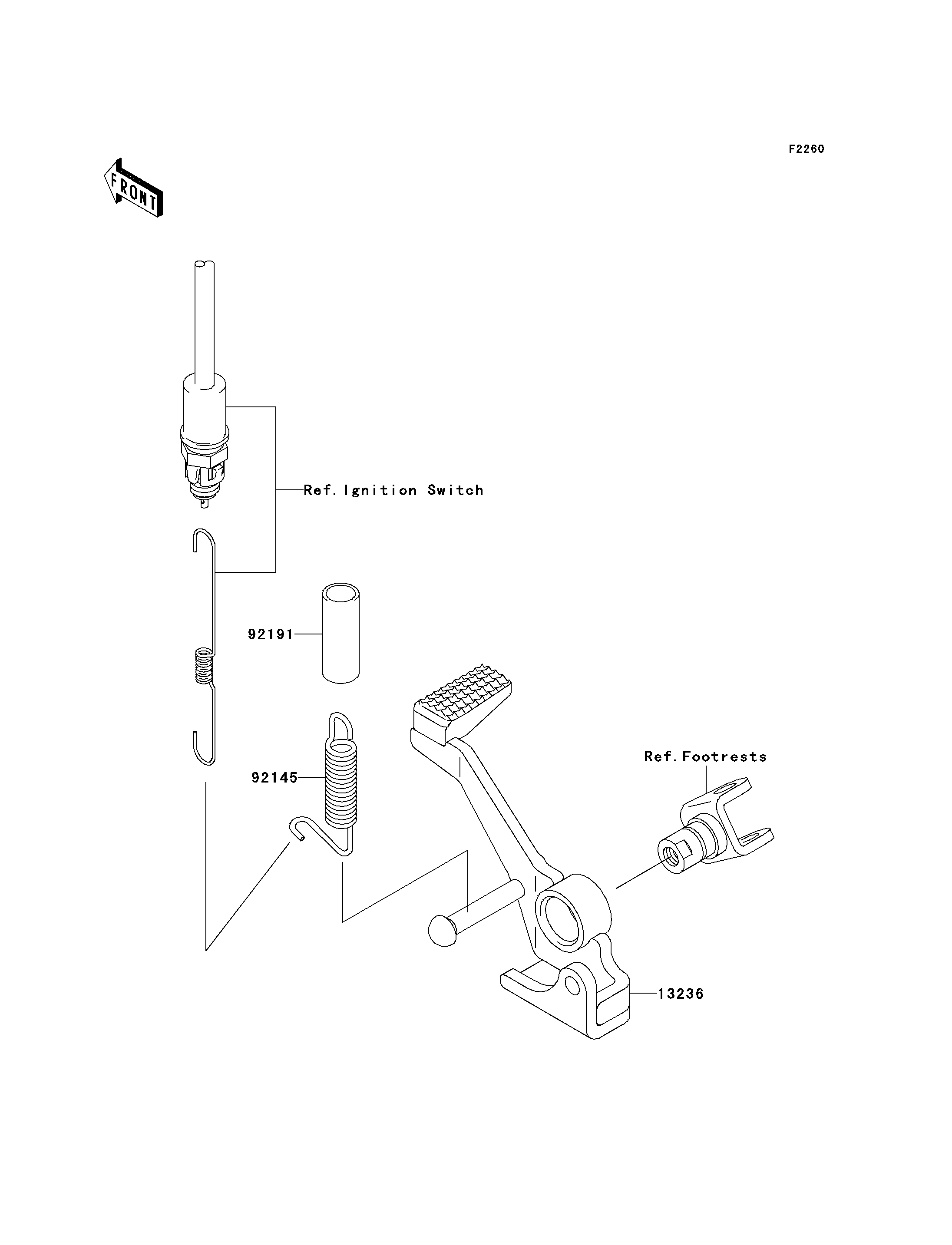 F2260

FRONT

Ref. Ignition Switch

92191

92145

Ref. Footrests

13236