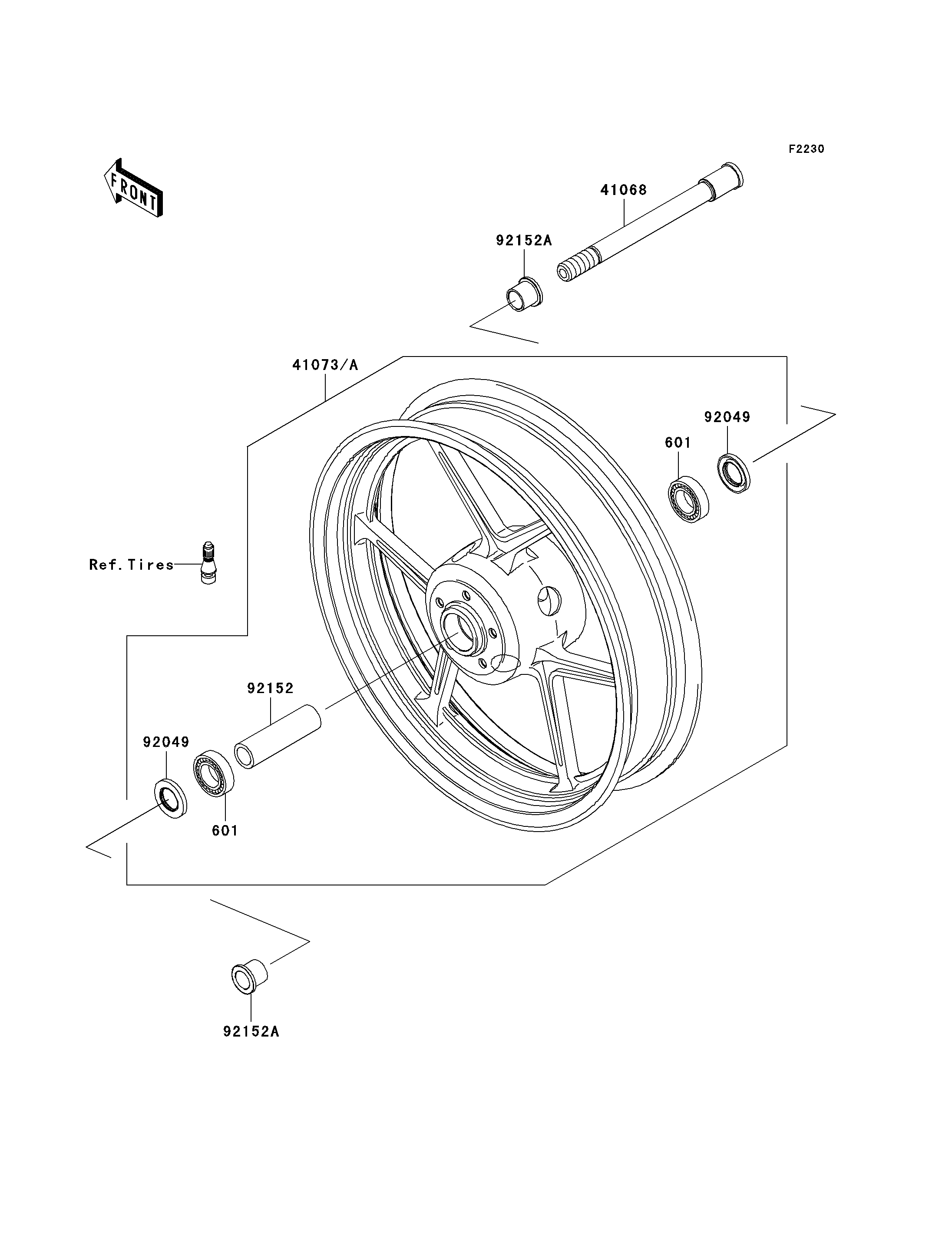 F2230

FRONT

41068

92152A

41073/A

92049

601

Ref.Tires

92152

92049

601

92152A