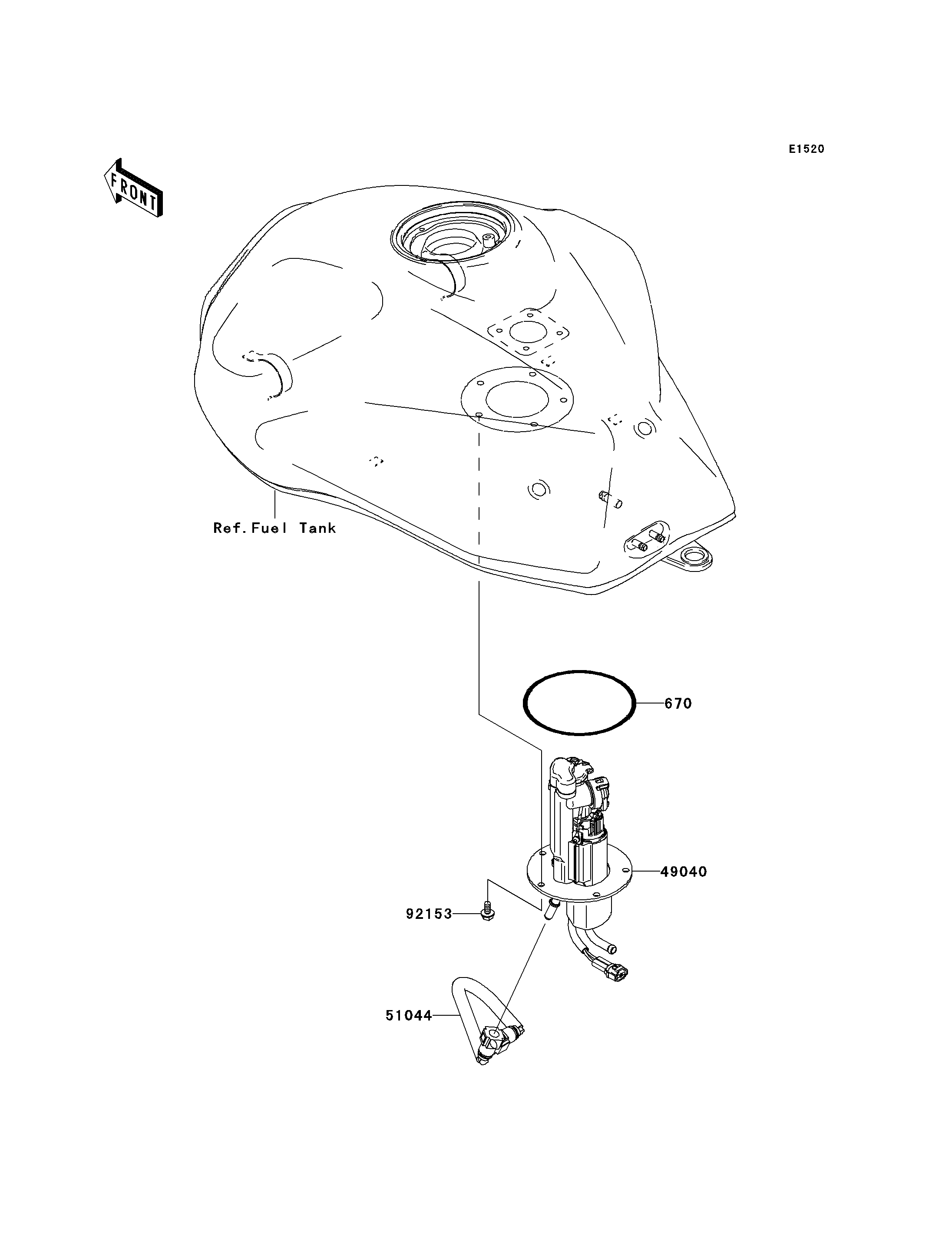 E1520

FRONT

Ref.Fuel Tank

670

49040

92153

51044