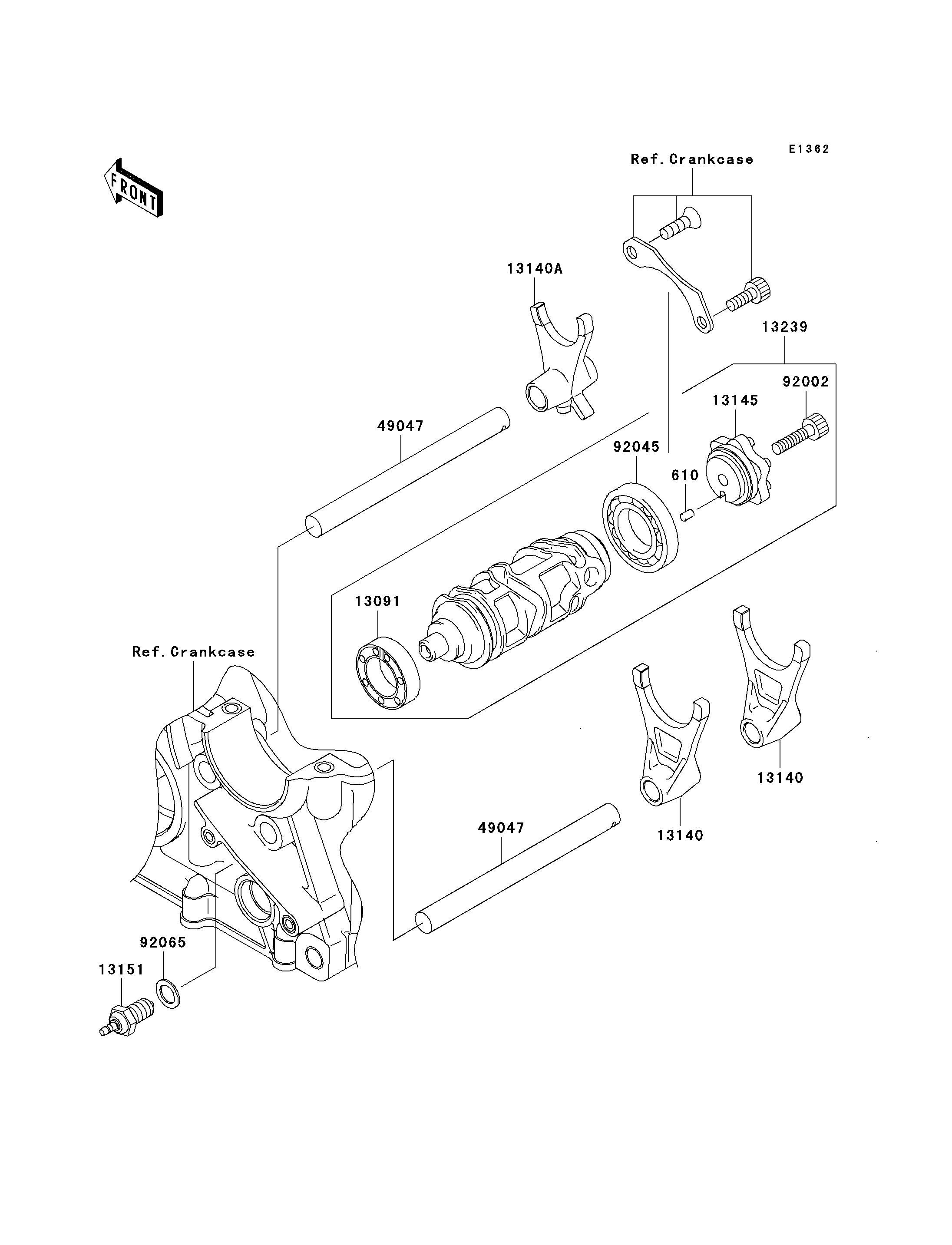 E1362

FRONT

Ref. Crankcase

13140A

13239

92002

13145

49047

92045

610

13091

Ref. Crankcase

13140

13140

49047

92065

13151