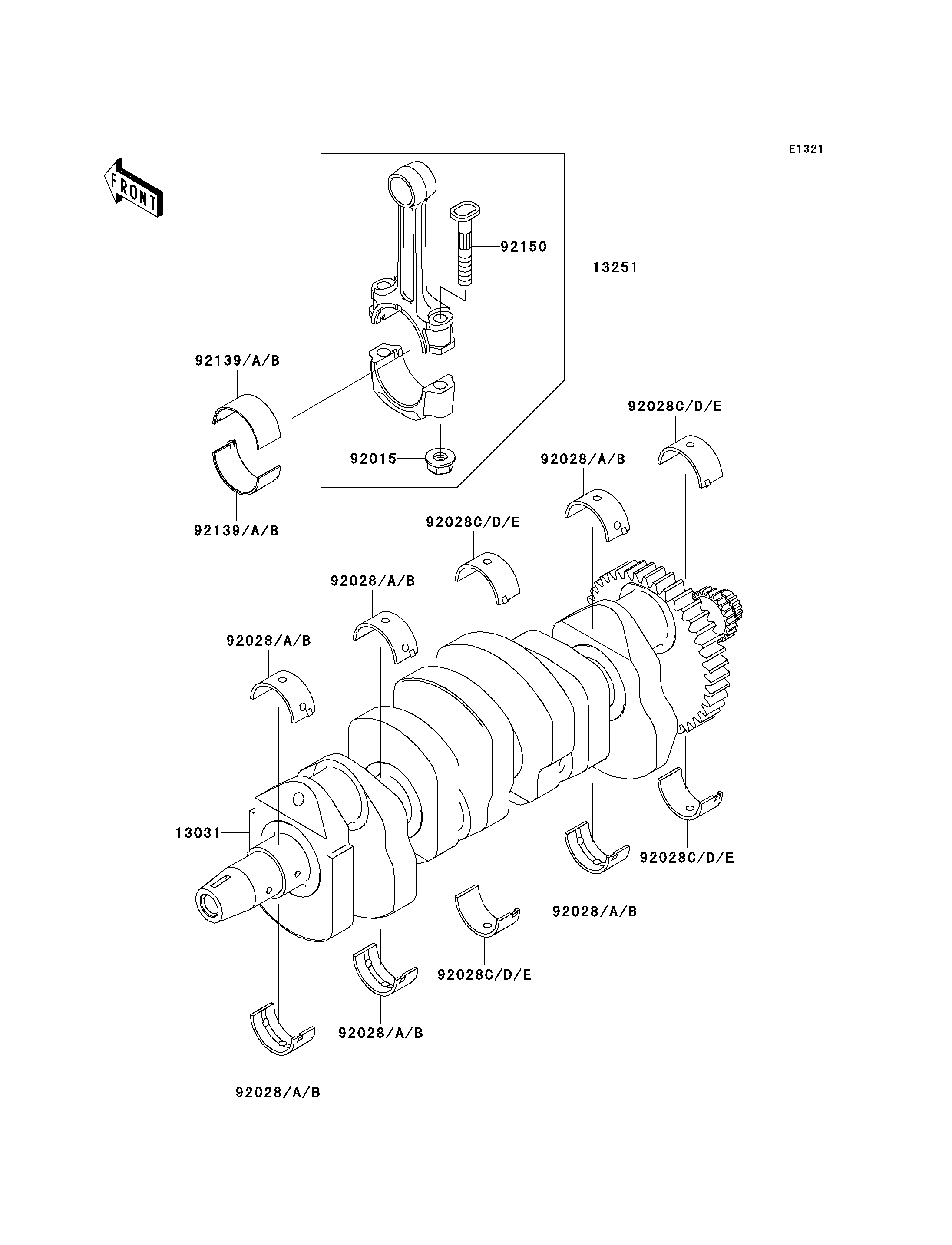 E1321

FRONT

92150

13251

92139/A/B

92015

92139/A/B

92028C/D/E

92028/A/B

92028C/D/E

92028/A/B

92028/A/B

13031

92028C/D/E

92028/A/B

92028C/D/E

92028/A/B

92028/A/B