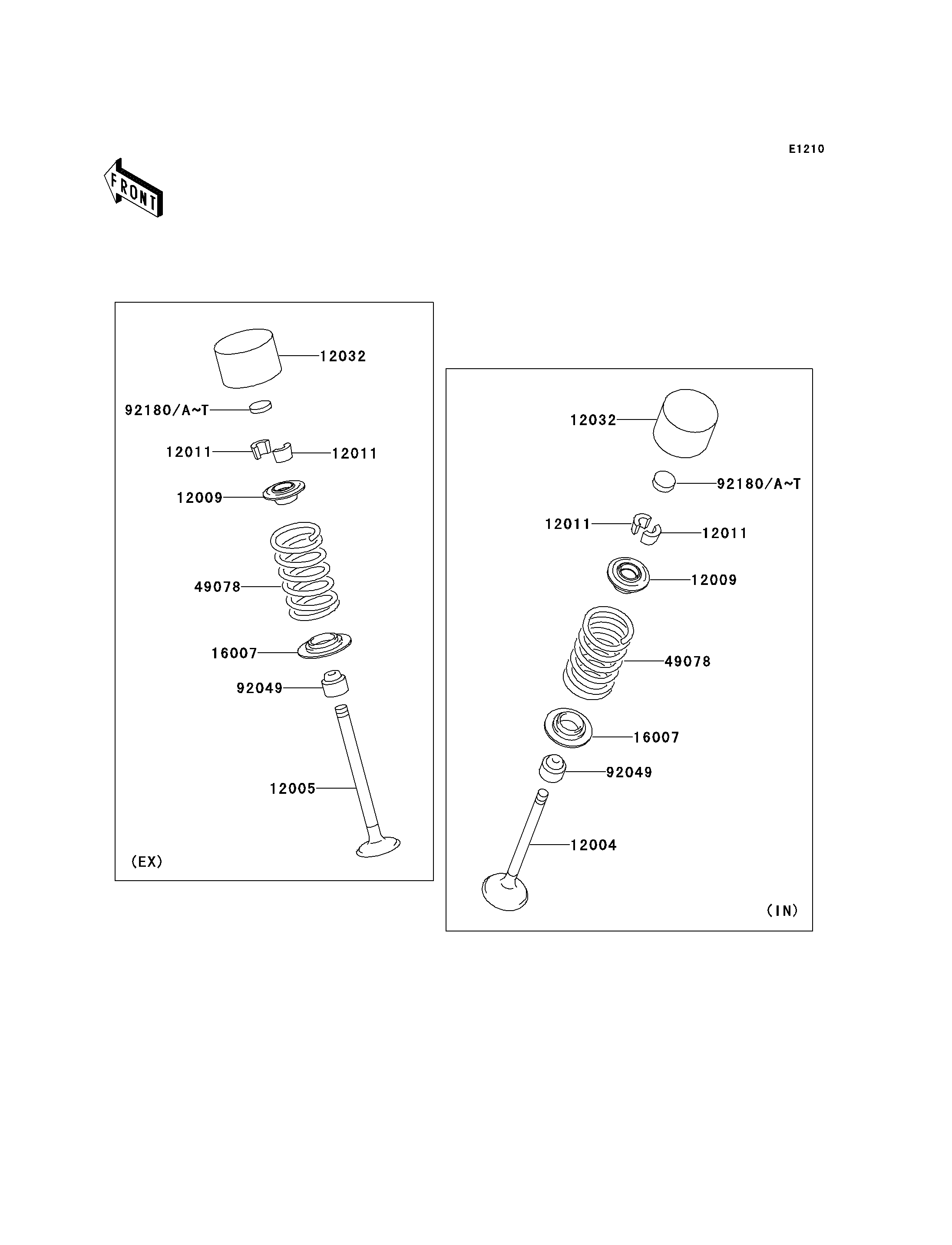 E1210

FRONT

12032
92180/A~T
12011
12011
12009
49078
16007
92049
12005
(EX)

12032
92180/A~T
12011
12011
12009
49078
16007
92049
12004
(IN)