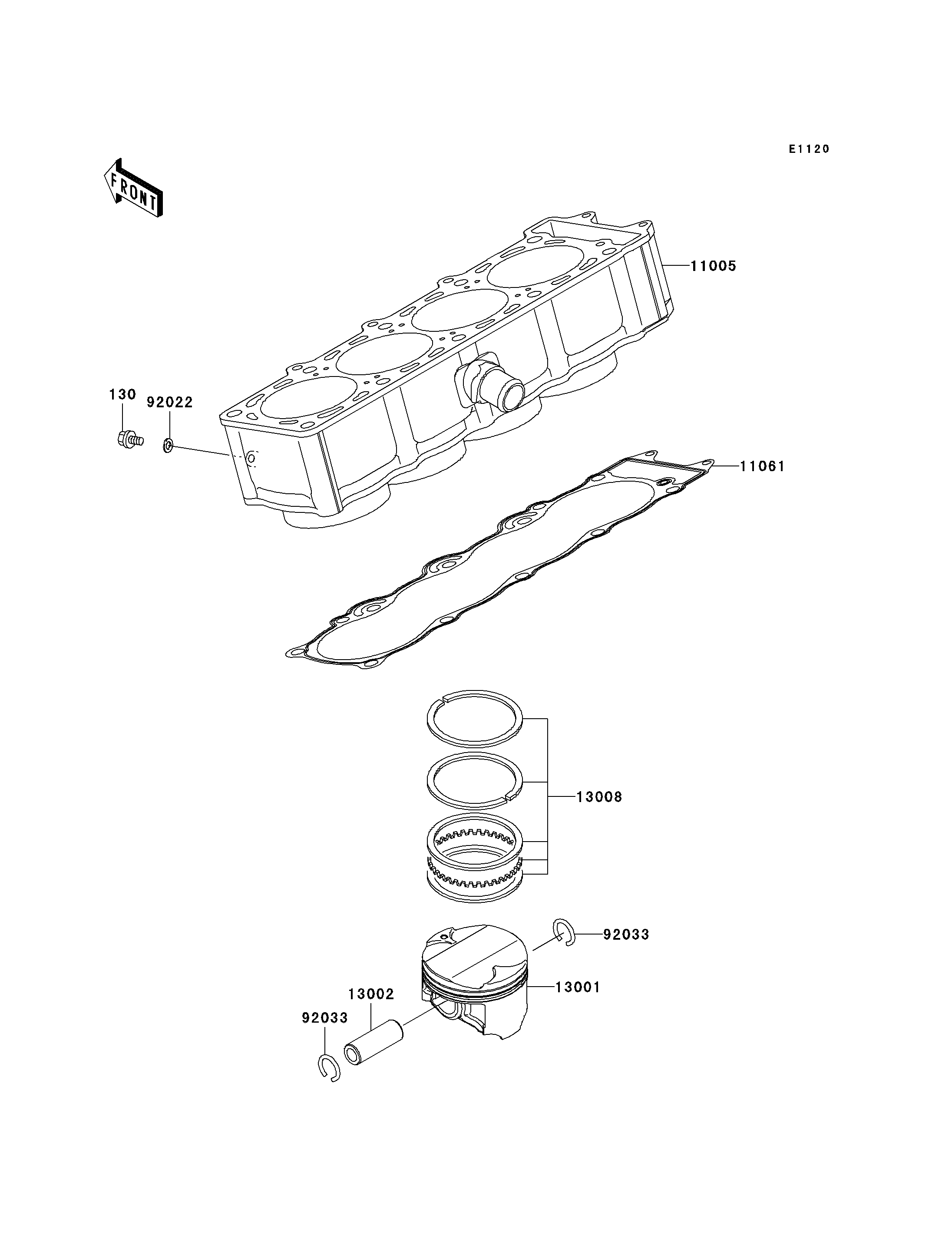 E1120

FRONT

11005

130

92022

11061

13008

92033

13001

13002

92033