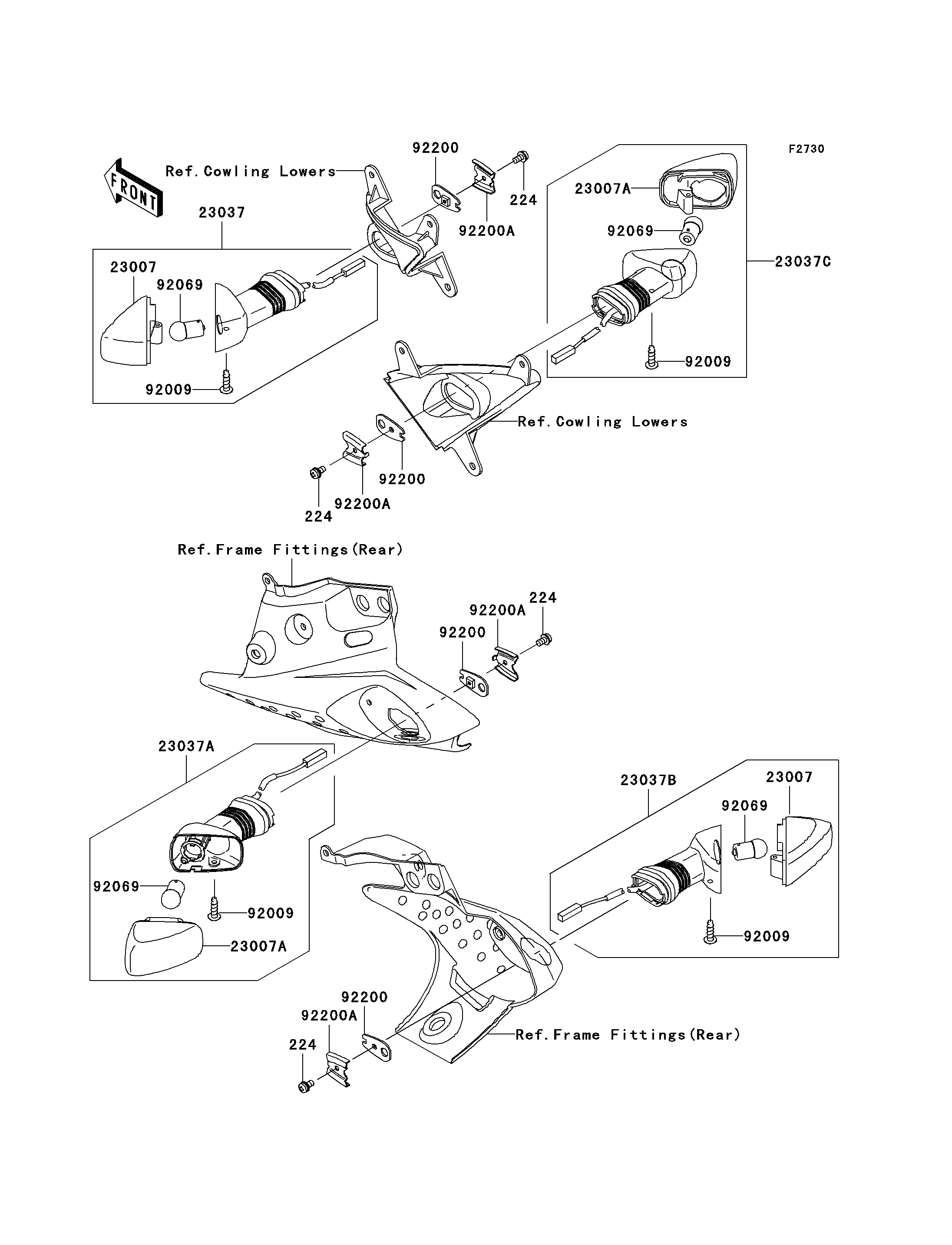 F2730

FRONT

Ref.Cowling Lowers

92200

224

92200A

23037

23007

92069

92009

23007A

92069

23037C

92009

Ref.Cowling Lowers

92200

92200A

224

Ref.Frame Fittings(Rear)

224

92200A

92200

23037A

92069

92009

23007A

23037B

23007

92069

92009

92200

92200A

224

Ref.Frame Fittings(Rear)