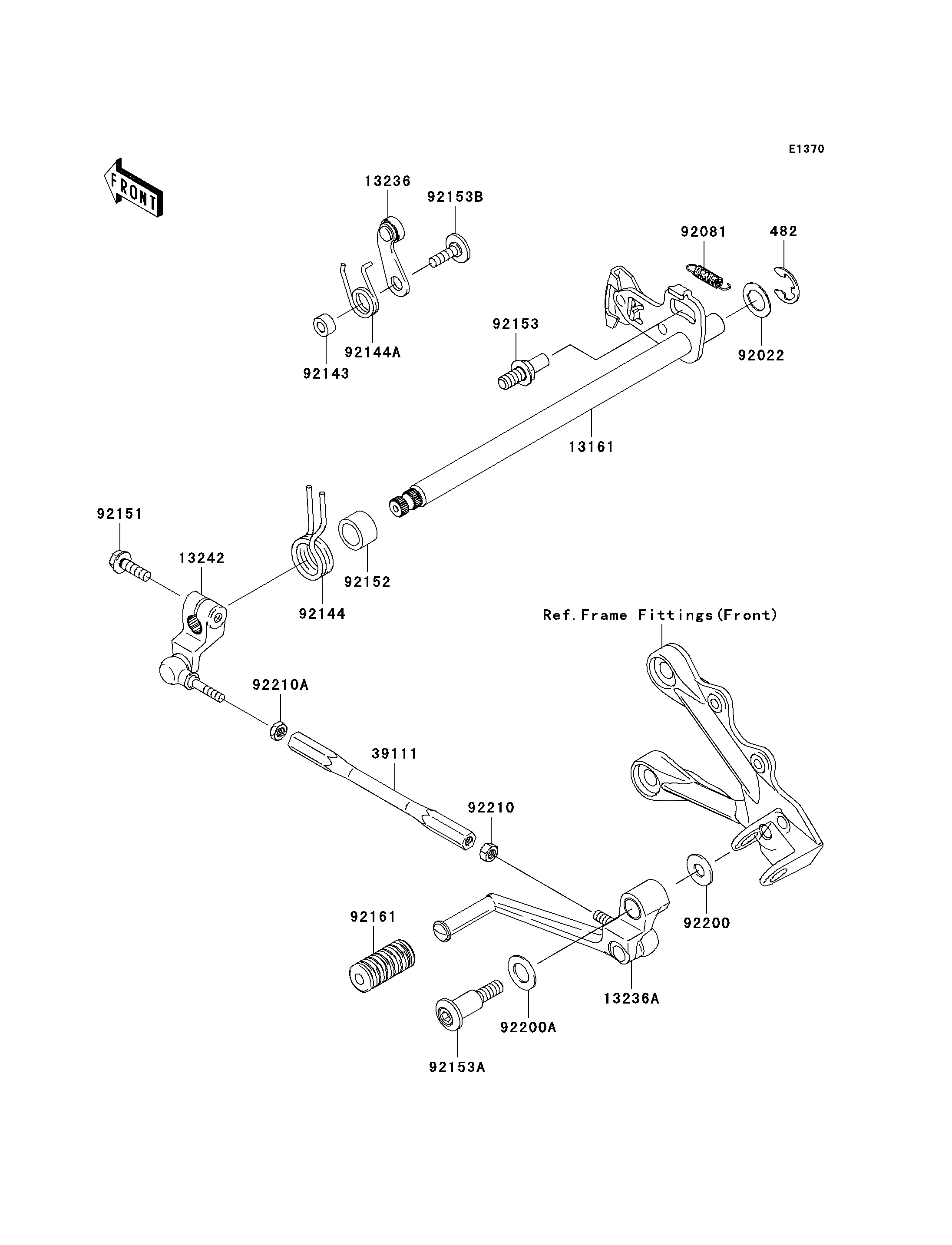 E1370

FRONT

13236
92153B
92081
482
92153
92144A
92143
92022
13161
92151
13242
92152
92144
Ref.Frame Fittings(Front)
92210A
39111
92210
92161
92200
13236A
92200A
92153A