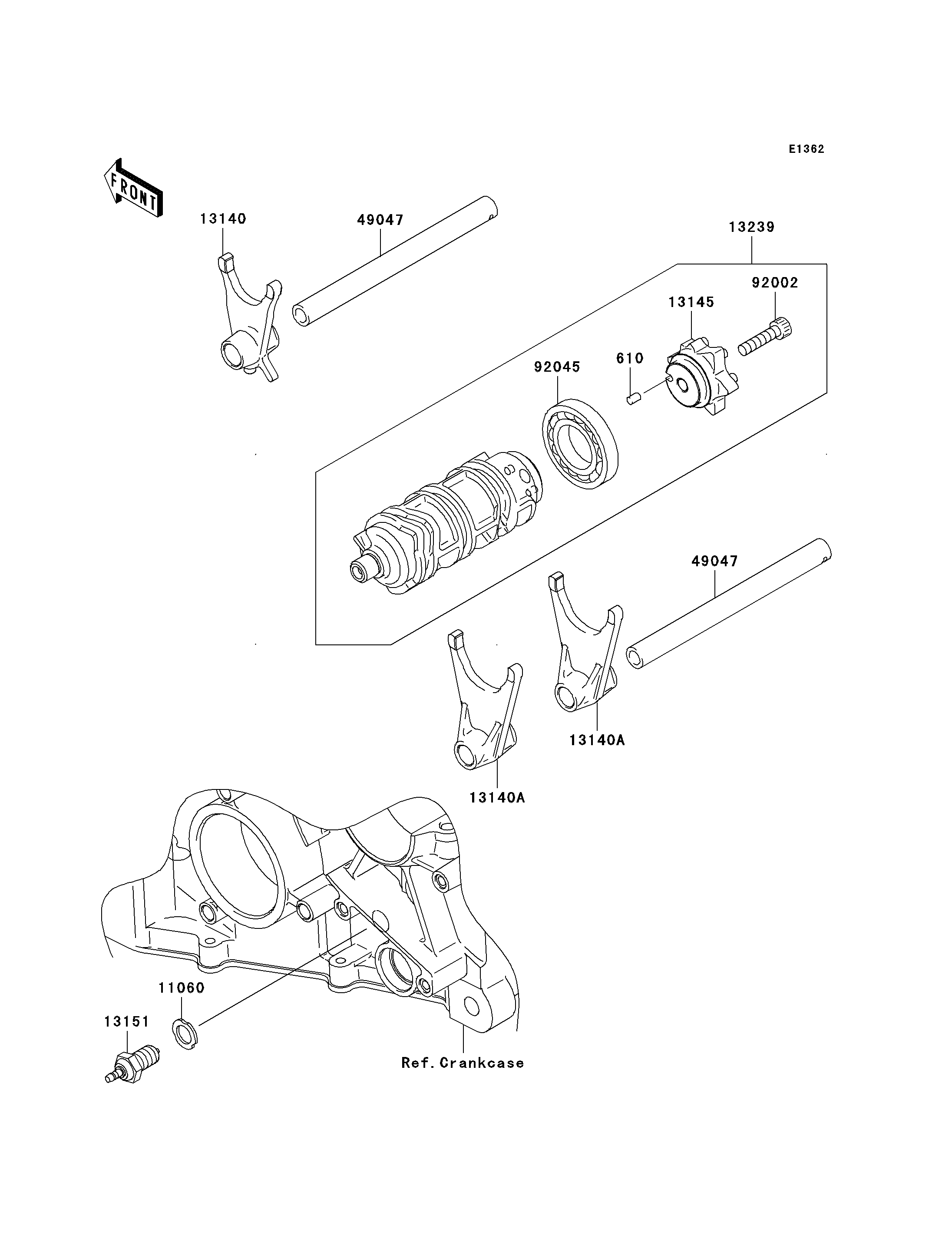 E1362

FRONT

13140

49047

13239

92002

13145

610

92045

49047

13140A

13140A

11060

13151

Ref.Crankcase