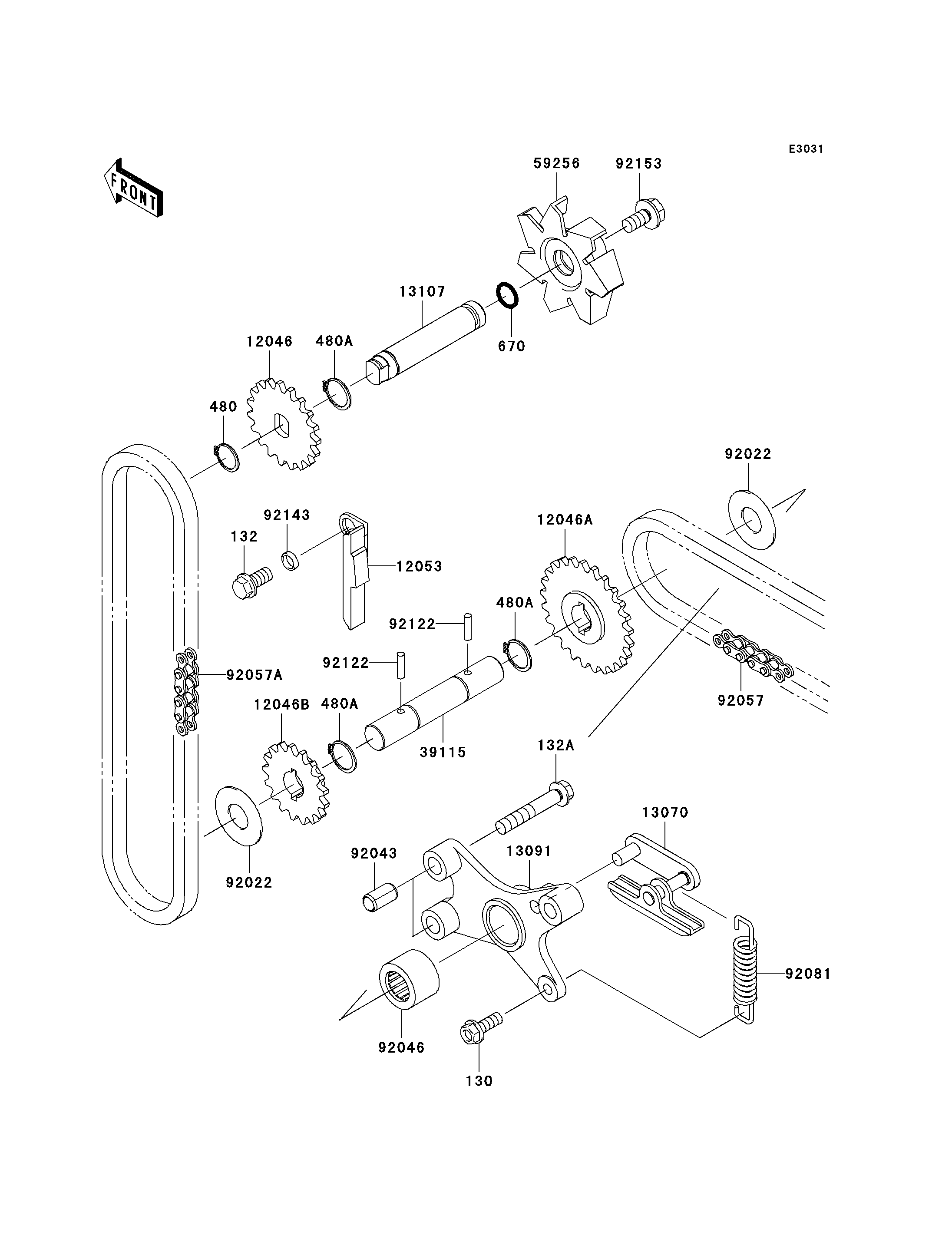 E3031

FRONT

59256
92153
13107
670
12046
480A
480
92022
92143
132
12053
12046A
480A
92122
92122
92057A
12046B
480A
39115
92057
132A
13070
92043
13091
92022
92081
92046
130