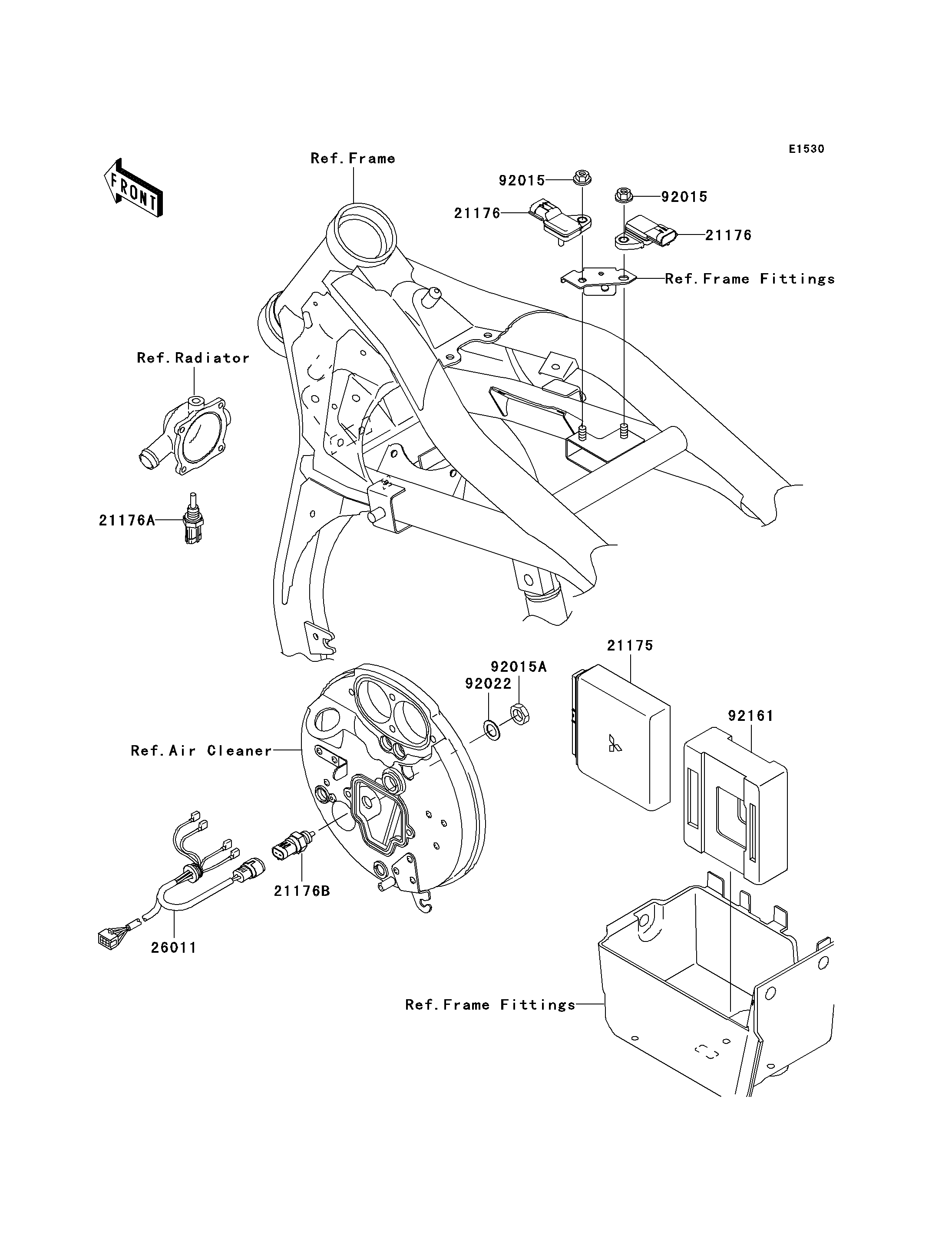 E1530

FRONT

Ref.Frame

92015

92015

21176

21176

Ref.Frame Fittings

Ref.Radiator

21176A

21175

92015A

92022

92161

Ref.Air Cleaner

21176B

26011

Ref.Frame Fittings