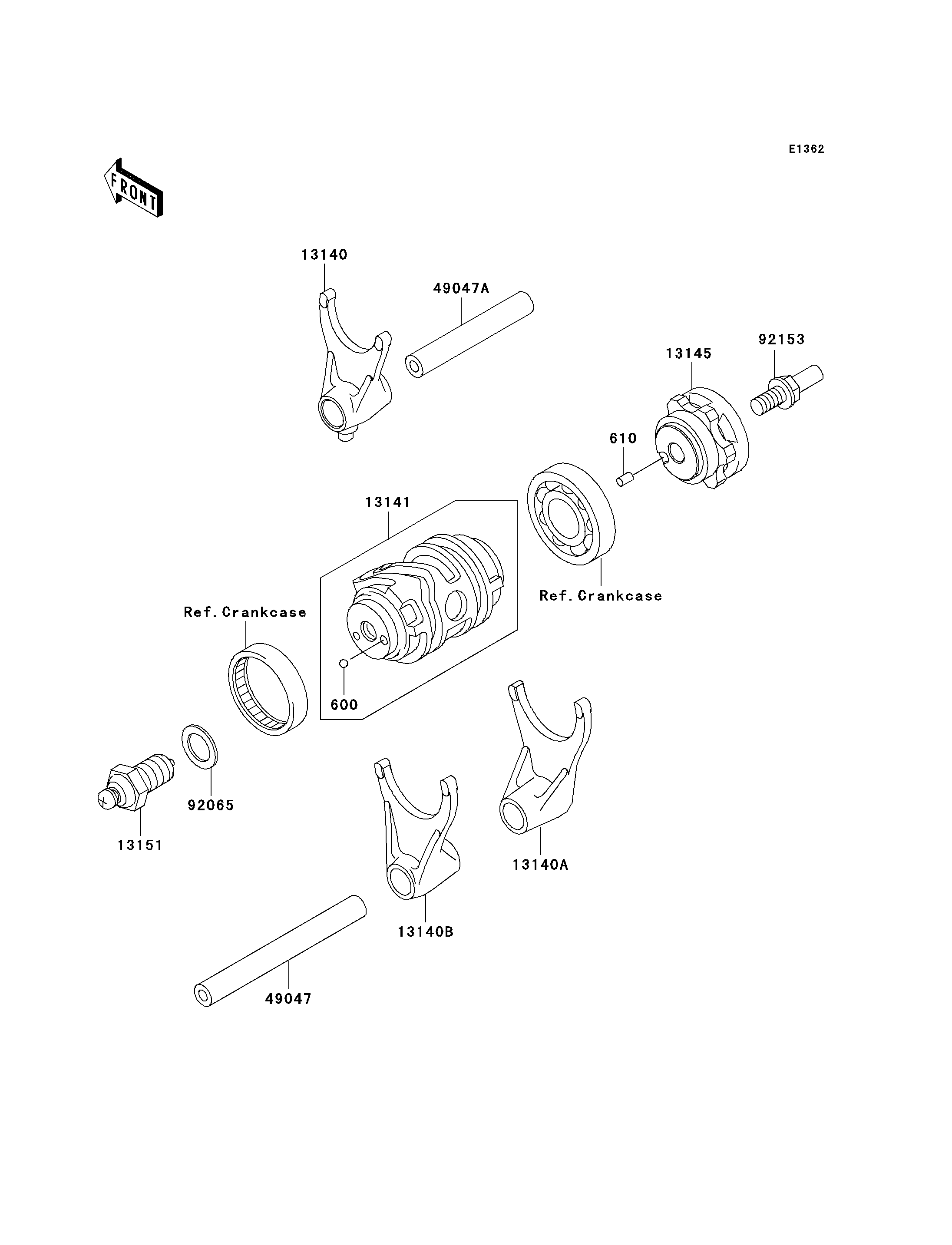 E1362

FRONT

13140

49047A

92153

13145

610

13141

Ref. Crankcase

Ref. Crankcase

600

92065

13151

13140A

13140B

49047