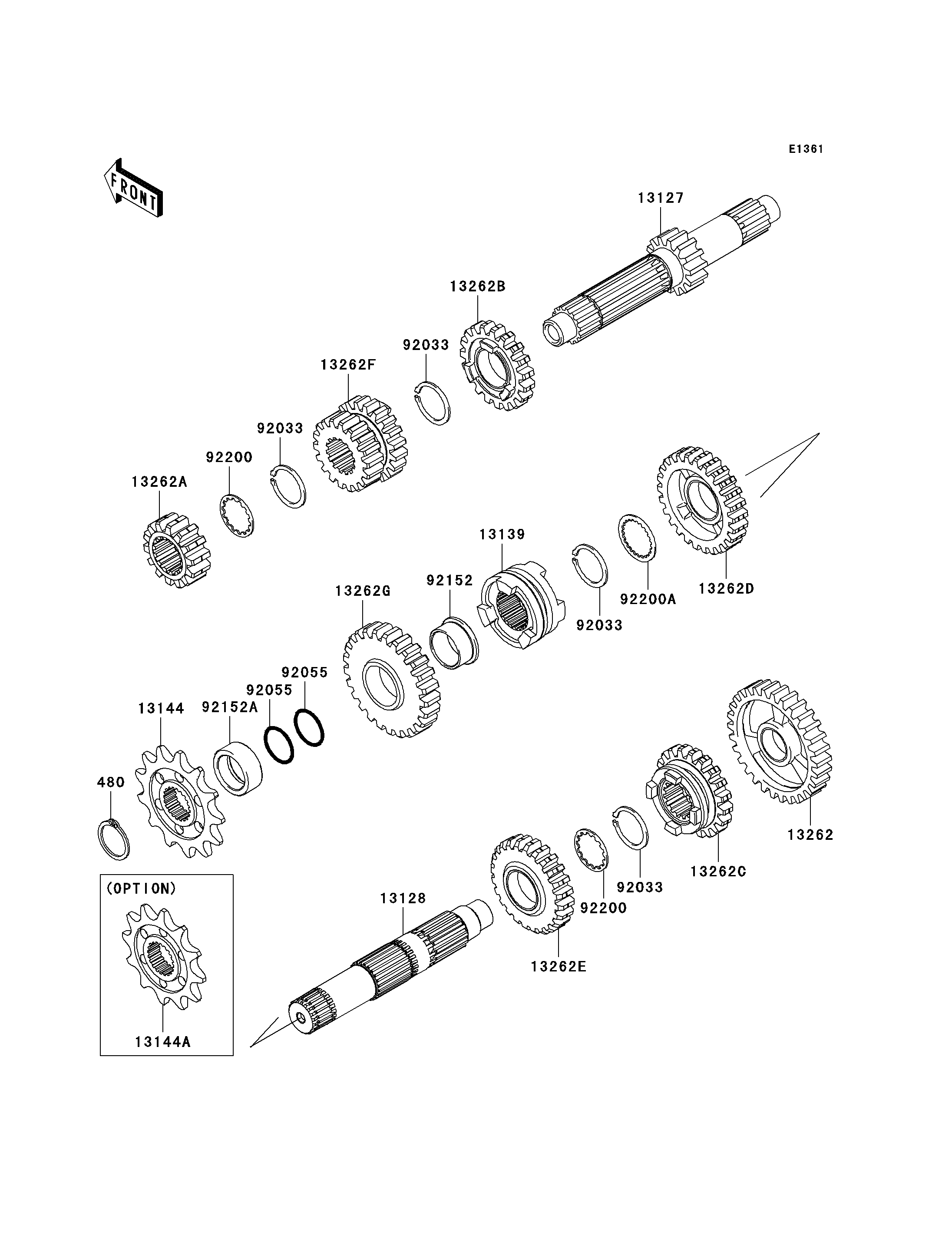 E1361

FRONT

13127

13262B

92033

13262F

92033

92200

13262A

13139

92152

13262G

92033

92200A

13262D

92055

92055

13144

92152A

480

13262

13262C

92033

92200

13262E

13128

(OPTION)

13144A