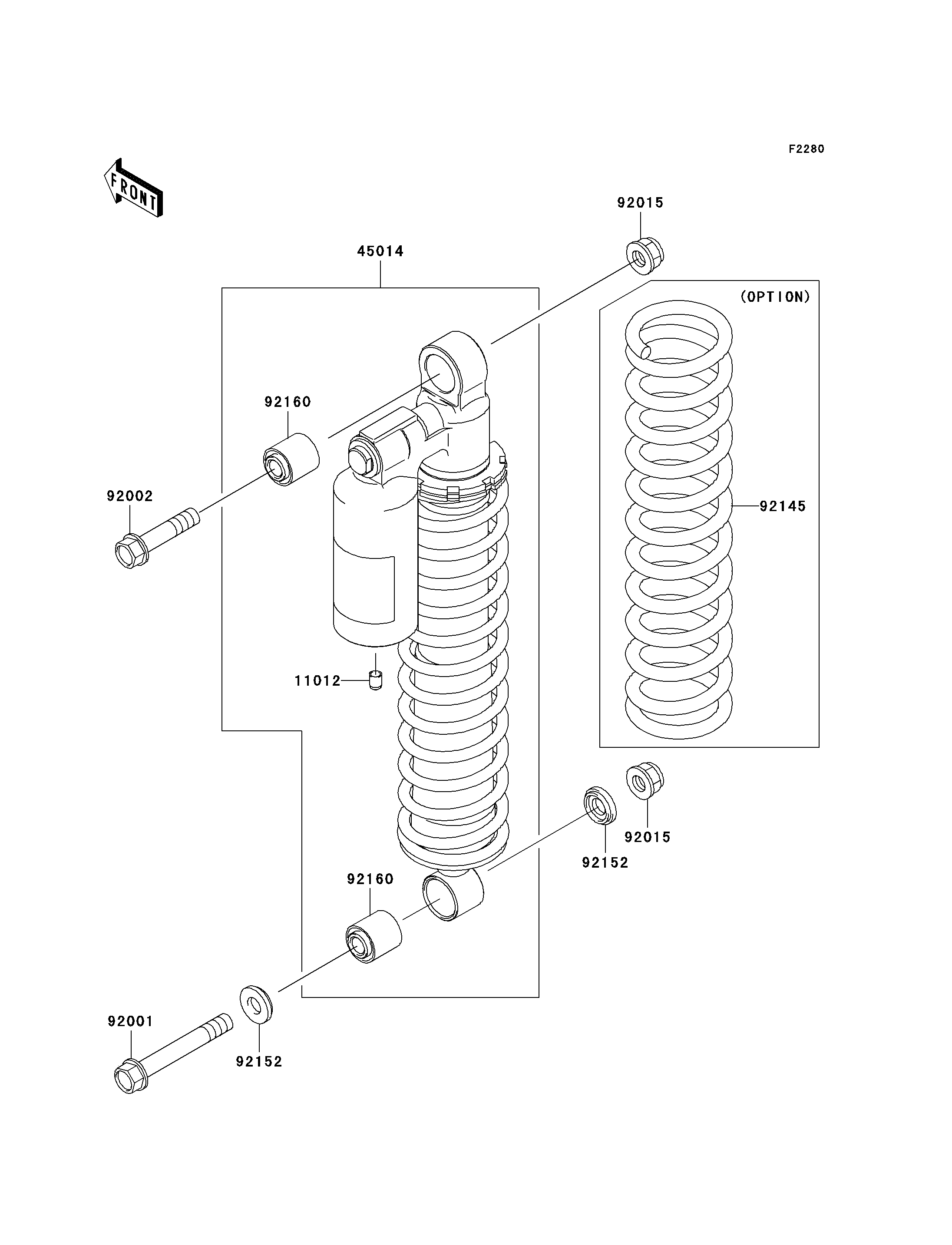 F2280

FRONT

92015

45014

(OPTION)

92160

92002

92145

11012

92015

92152

92160

92001

92152