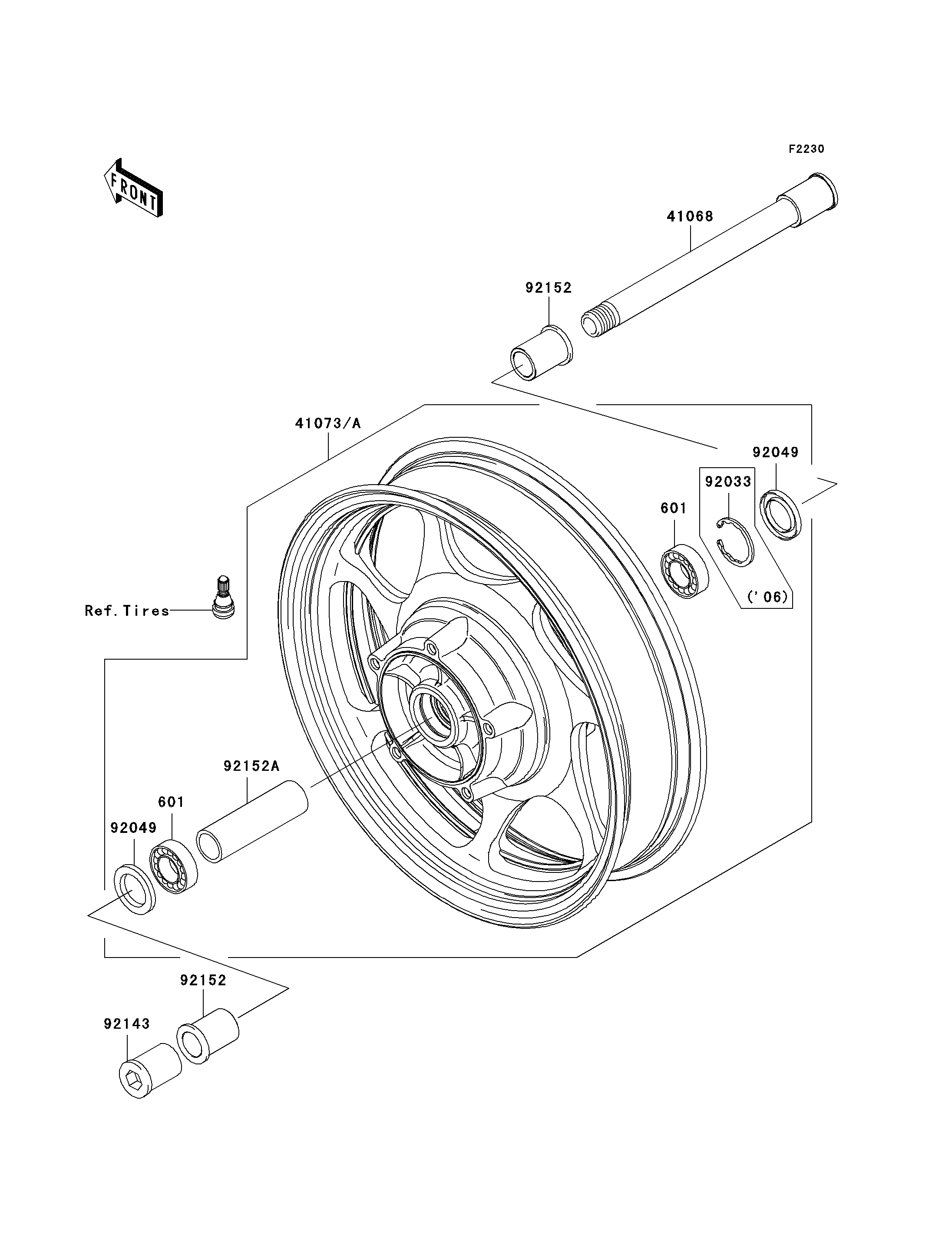 F2230

FRONT

41068

92152

41073/A

92049

92033

601

('06)

Ref.Tires

92152A

601

92049

92152

92143