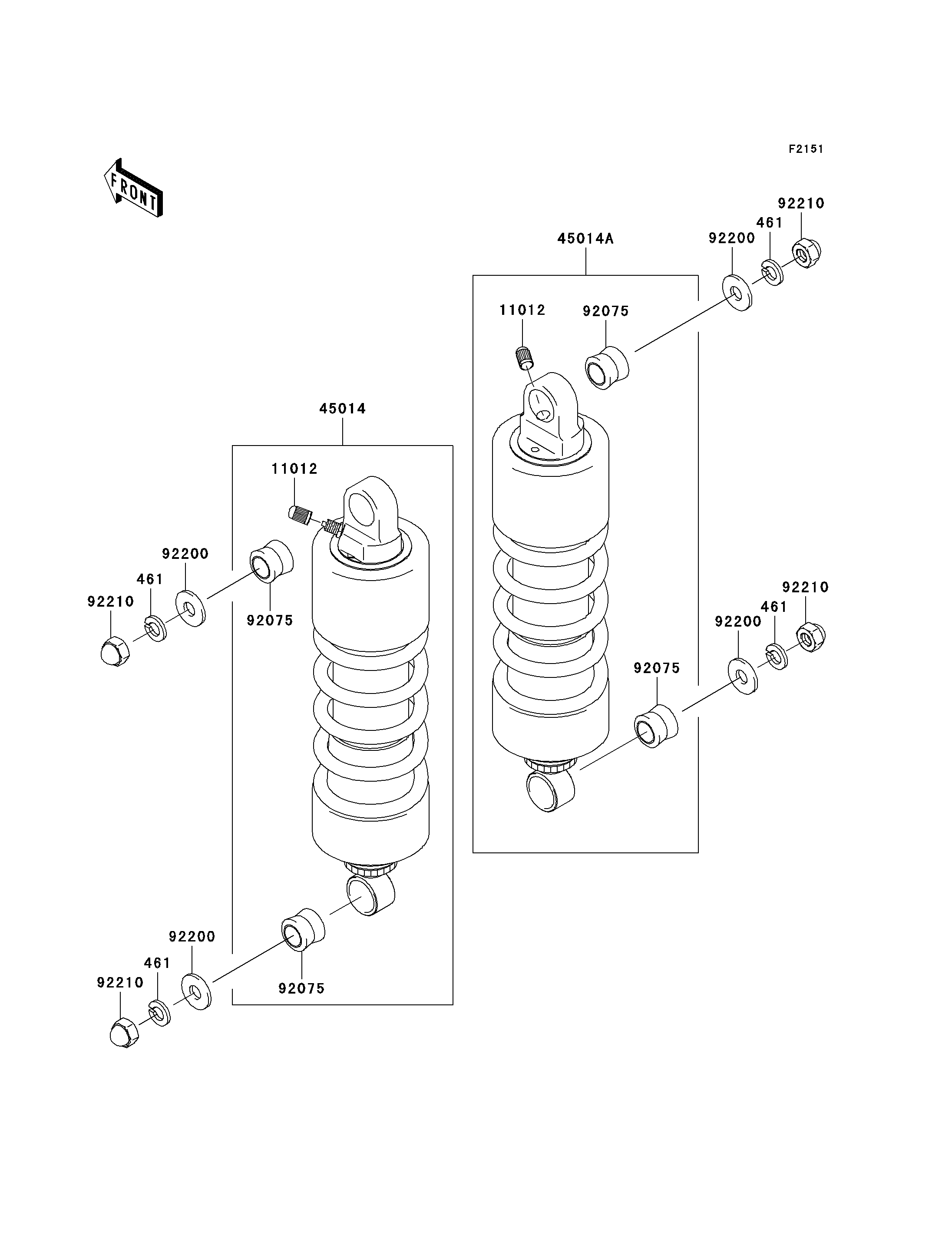 F2151

FRONT

92210
461
92200
45014A
11012
92075

45014
11012
92200
461
92210
92075

92210
461
92200
92075

92200
461
92210
92075