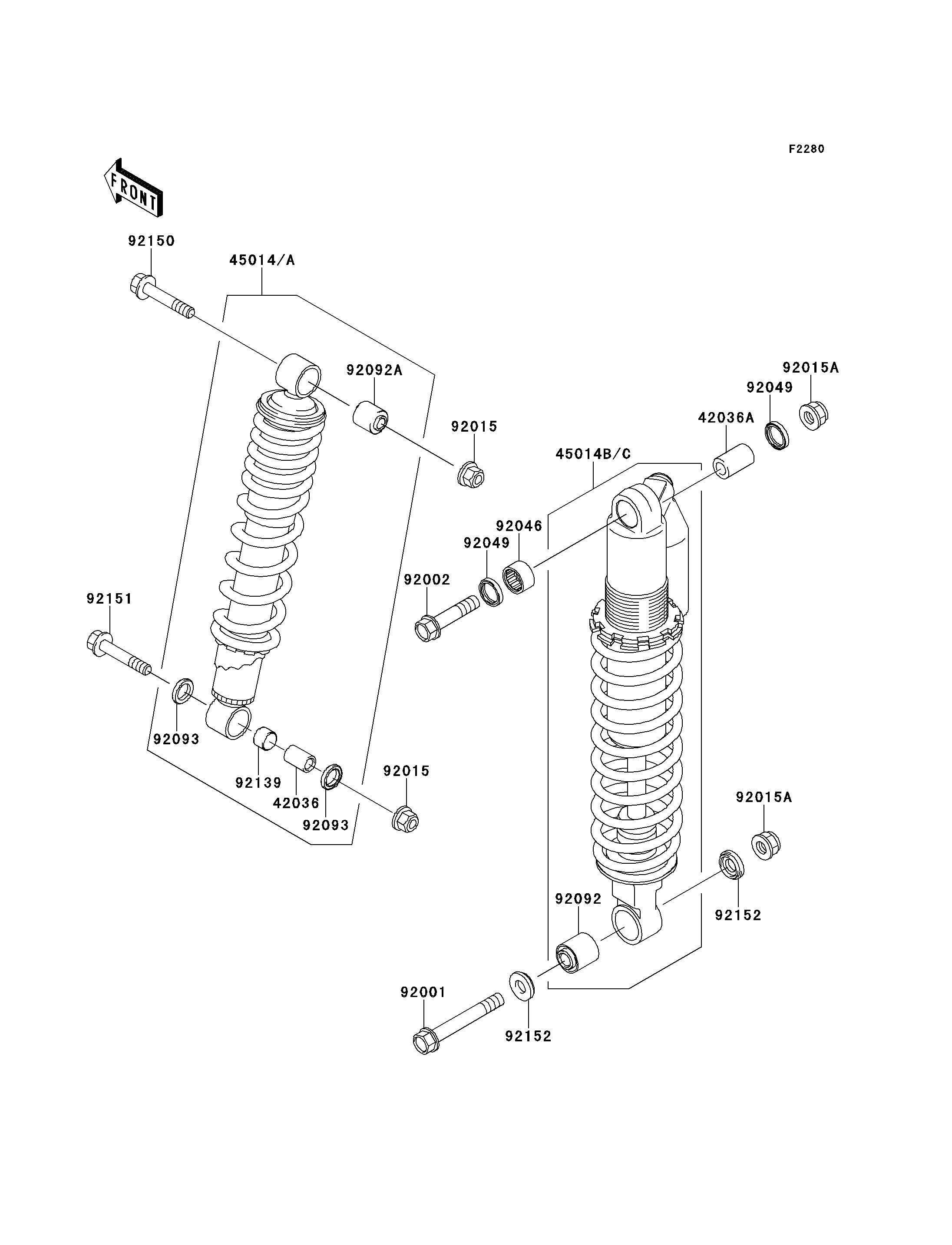 F2280

FRONT

92150

45014/A

92092A

92015

92015A

92049

42036A

45014B/C

92046

92049

92002

92151

92093

92139

42036

92093

92015

92015A

92152

92092

92001

92152