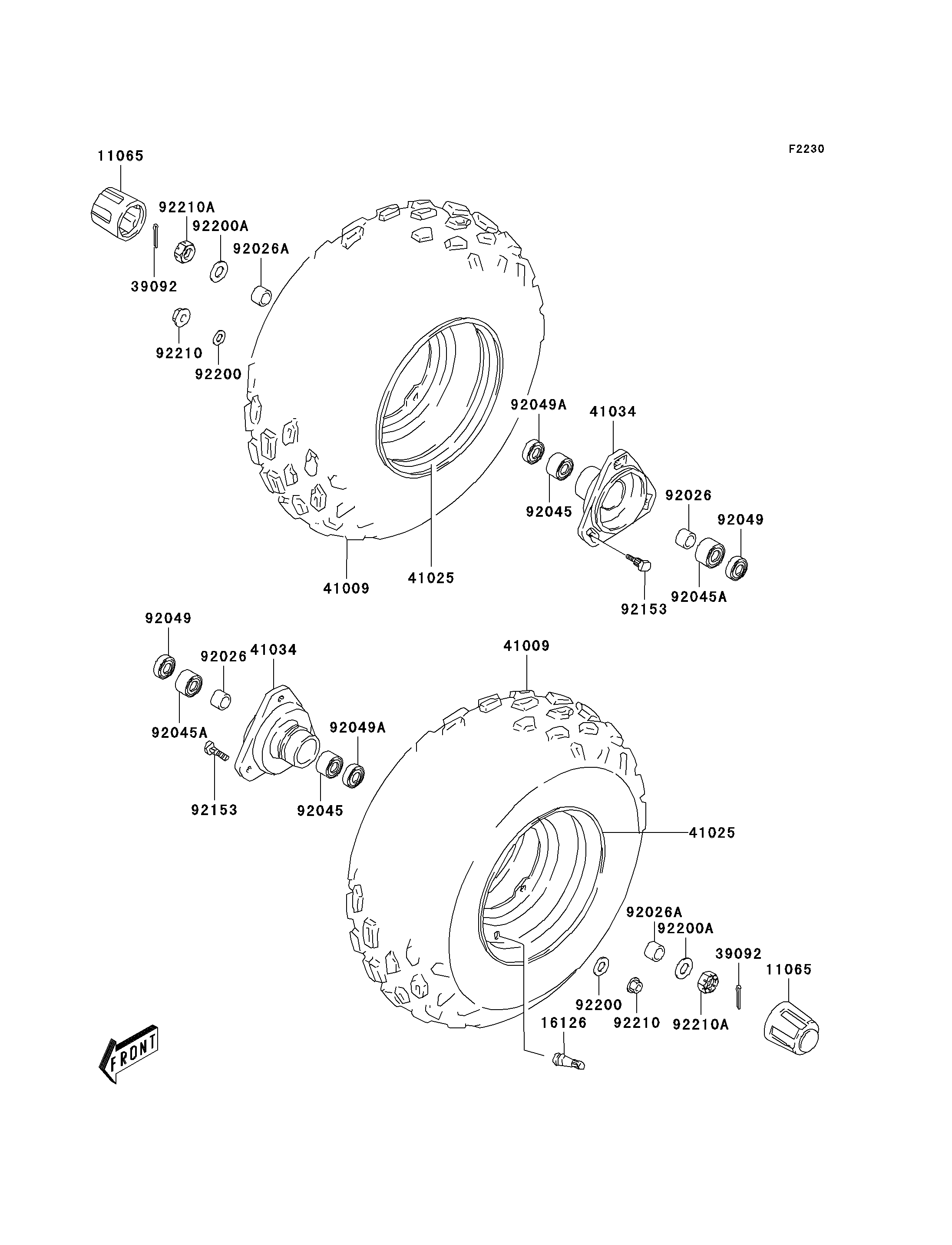 F2230

11065

92210A

92200A

92026A

39092

92210

92200

92049A

41034

92045

92026

92049

41009

41025

92153

92045A

92049

92026

41034

41009

92045A

92049A

92153

92045

41025

92026A

92200A

39092

11065

92200

92210

92210A

16126

FRONT