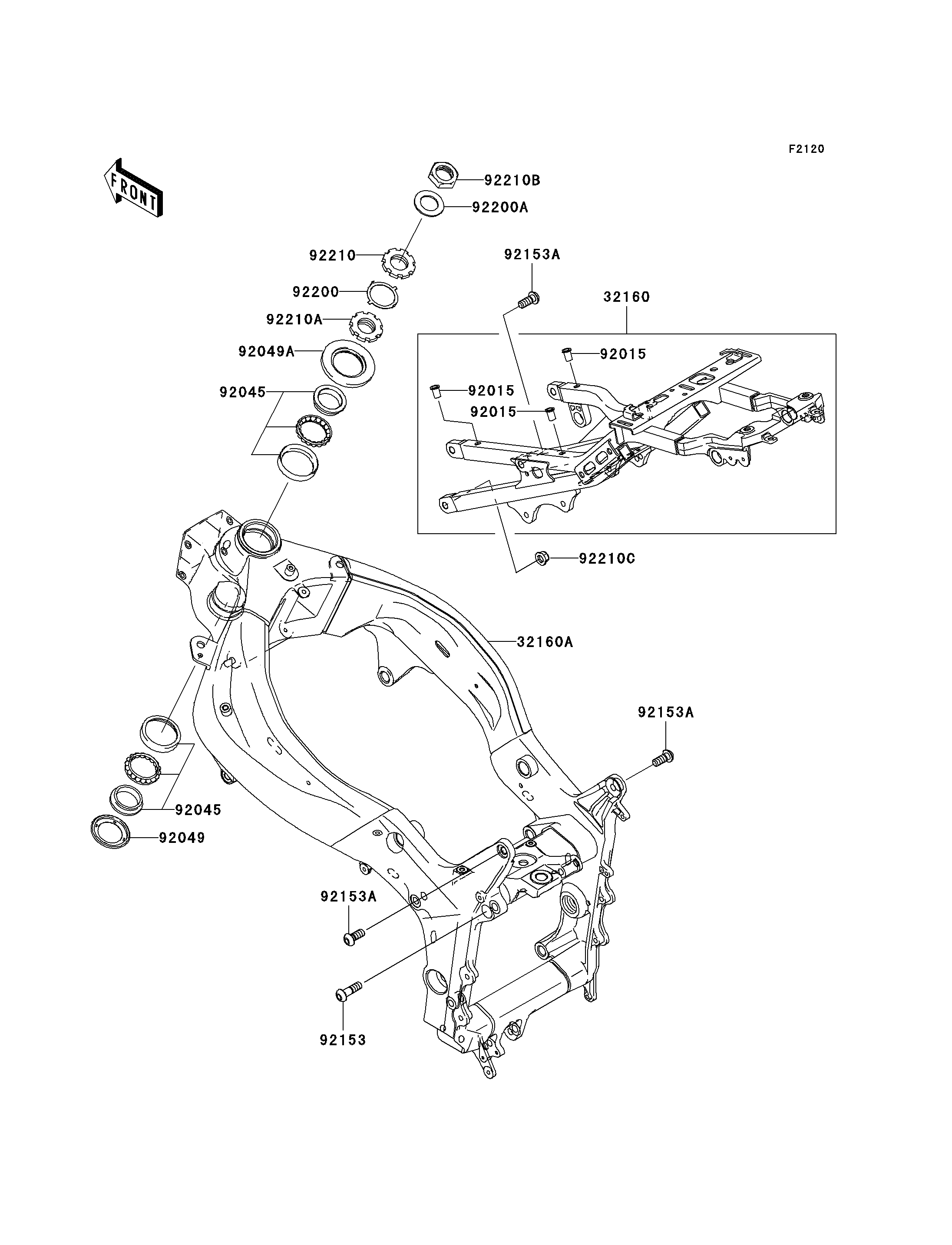 F2120

FRONT

92210B
92200A
92210
92153A
92200
32160
92210A
92049A
92015
92045
92015
92015
92210C
32160A
92153A
92045
92049
92153A
92153