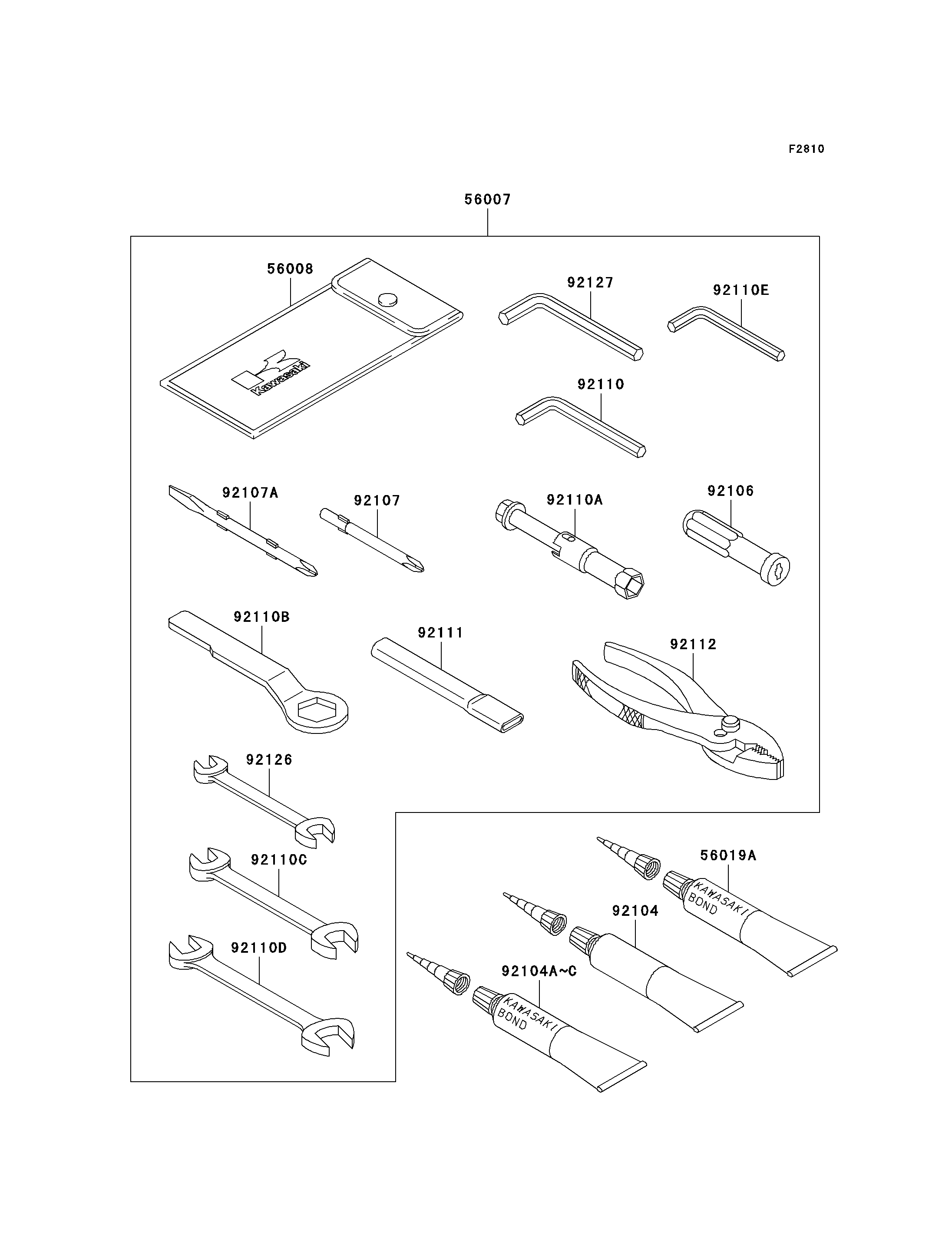 F2810

56007

56008

Kawasaki

92127

92110E

92110

92107A

92107

92110A

92106

92110B

92111

92112

92126

92110C

92110D

56019A

KAWASAKI BOND

92104

92104A~C

KAWASAKI BOND