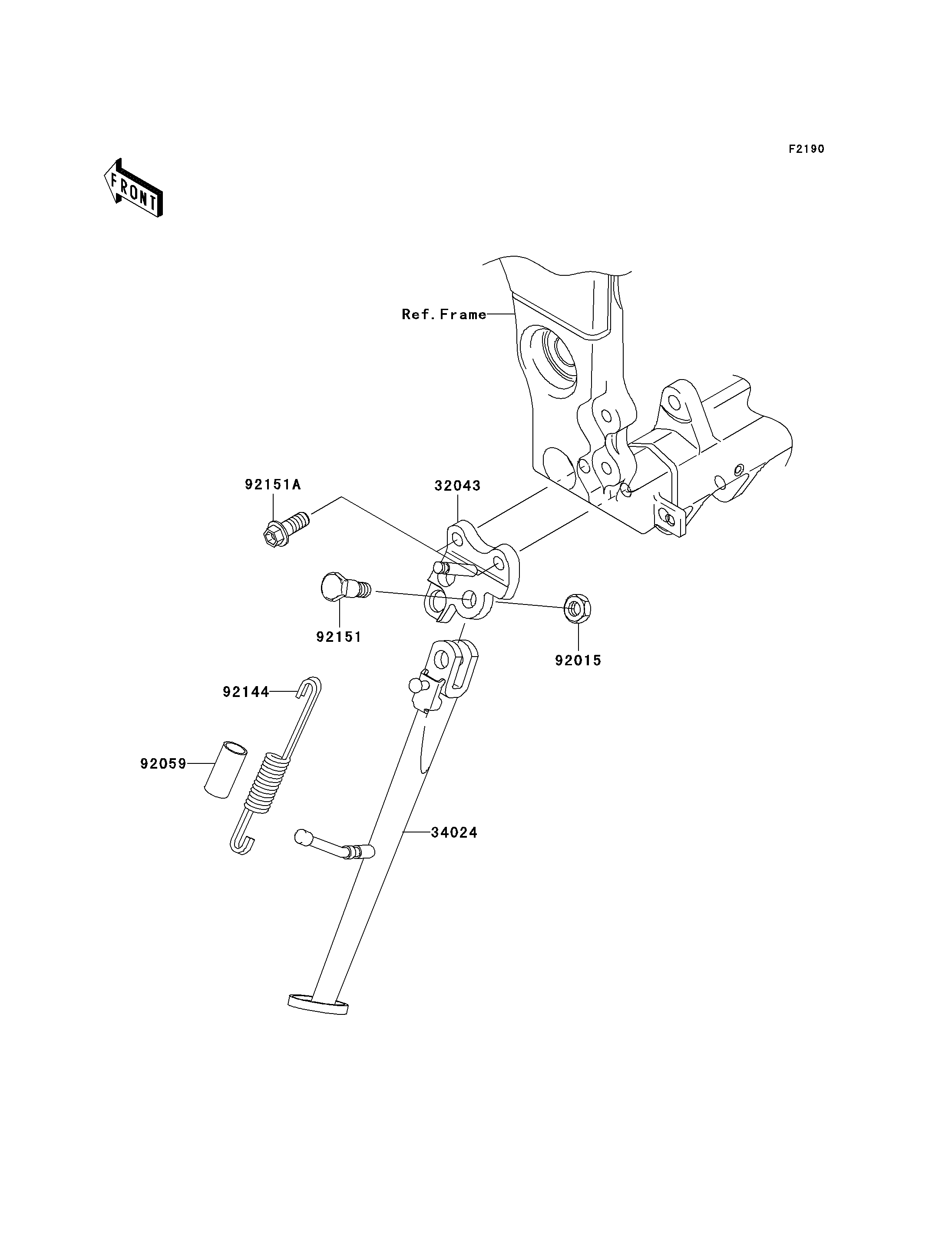 F2190

FRONT

Ref.Frame

92151A

32043

92151

92015

92144

92059

34024