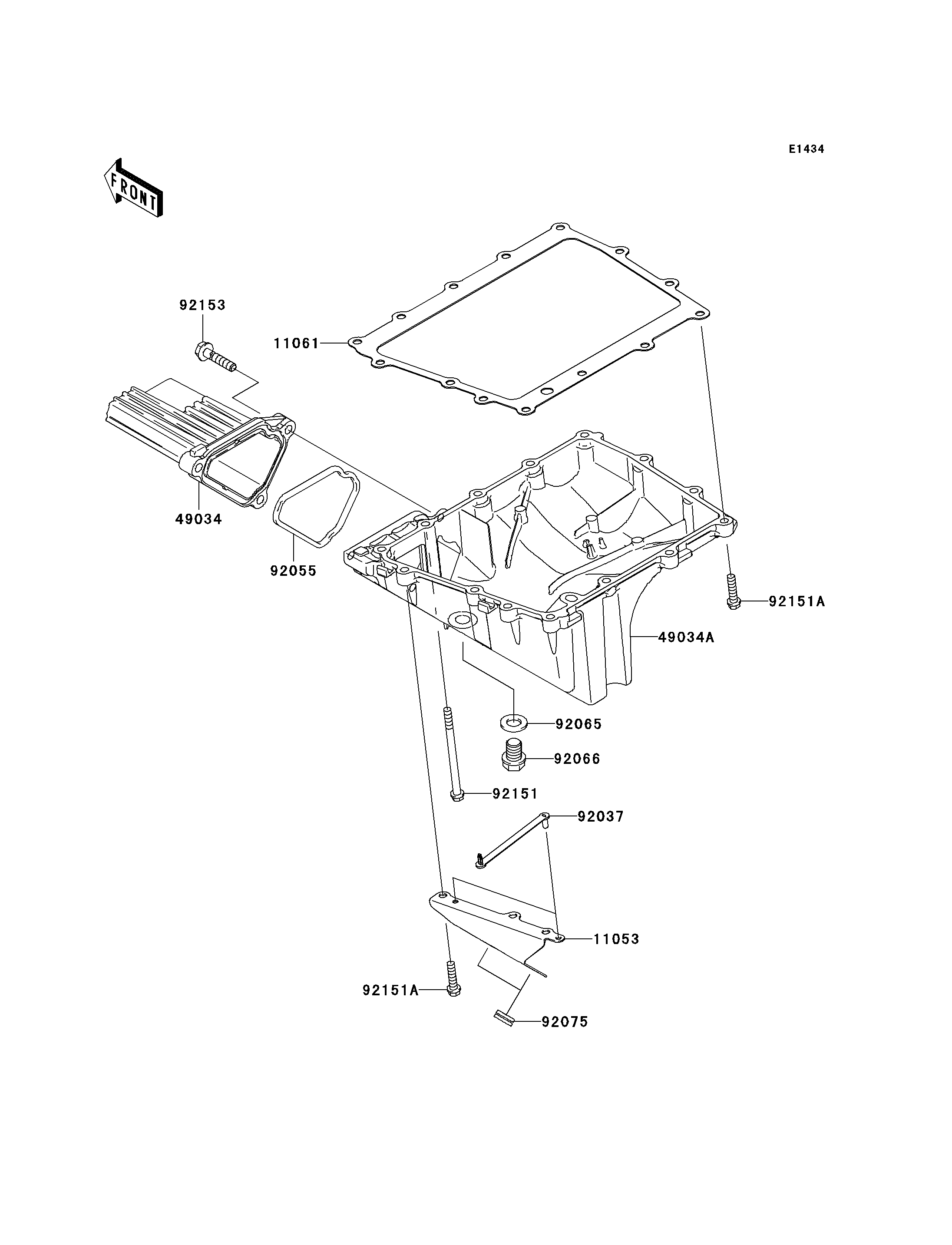 E1434

FRONT

92153

11061

49034

92055

92151A

49034A

92065

92066

92151

92037

11053

92151A

92075