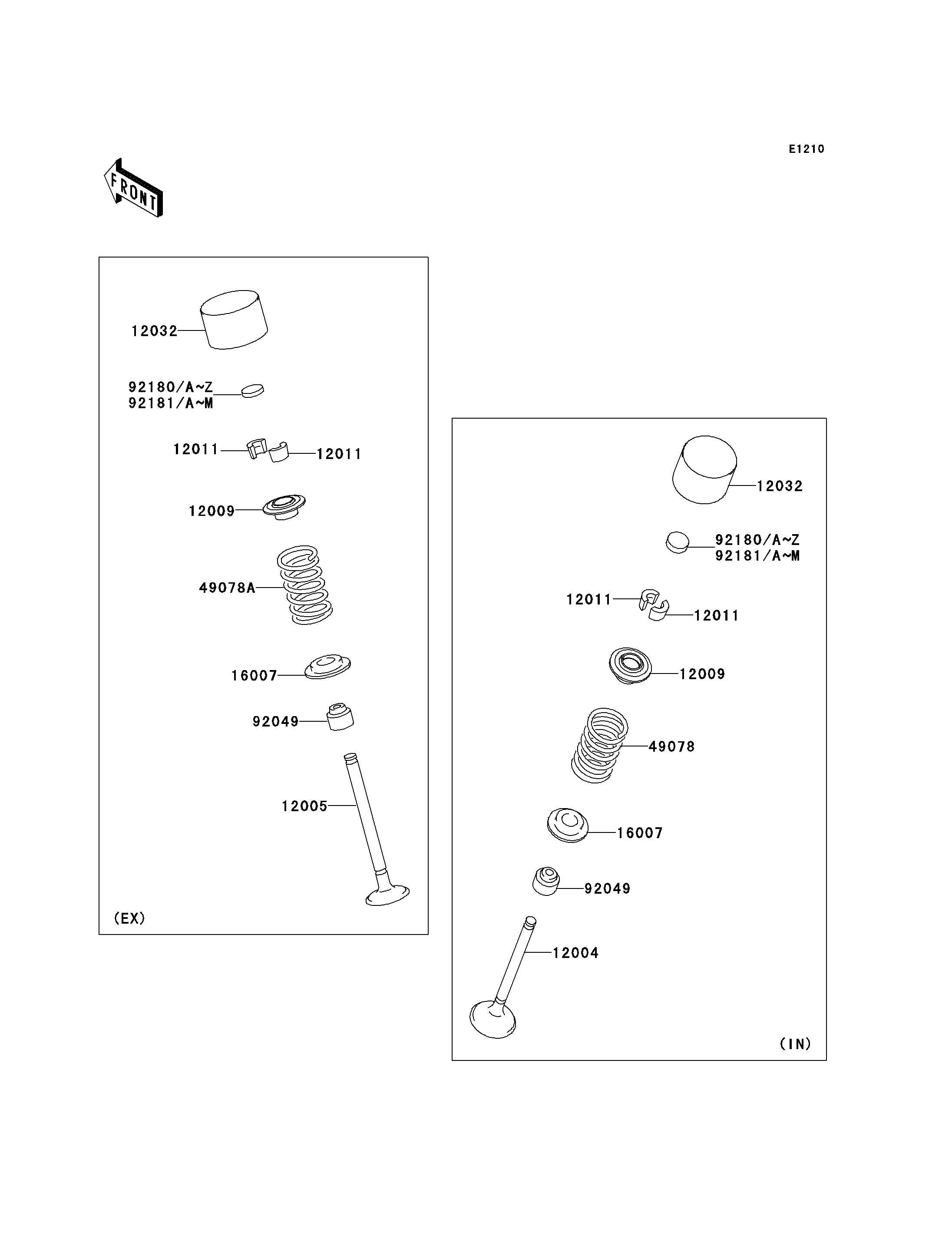 E1210

FRONT

12032

92180/A~Z
92181/A~M

12011

12011

12009

49078A

16007

92049

12005

(EX)

12032

92180/A~Z
92181/A~M

12011

12011

12009

49078

16007

92049

12004

(IN)