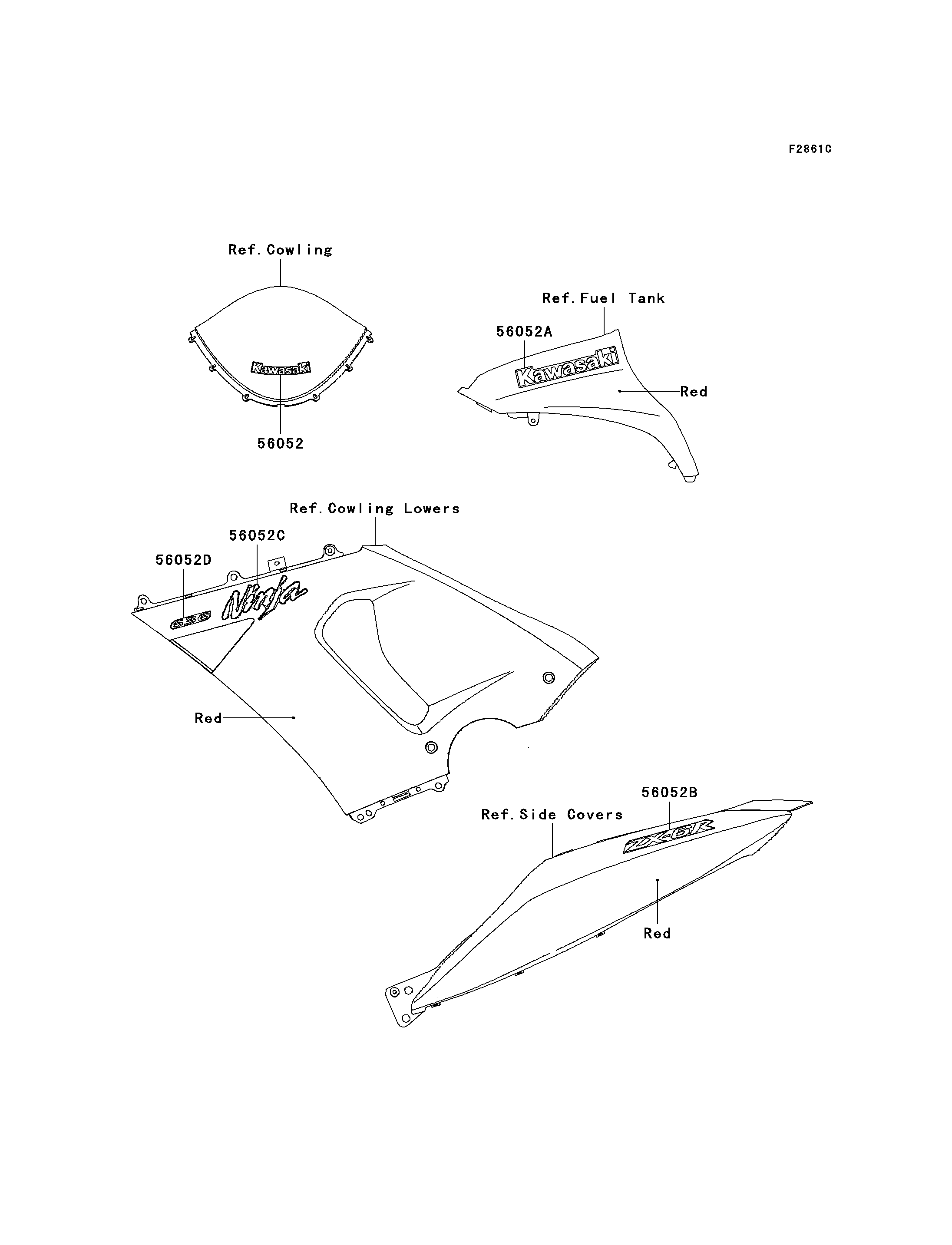 F2861C

Ref.Cowling

Kawasaki

56052

Ref.Fuel Tank

56052A

Kawasaki

Red

Ref.Cowling Lowers

56052C

56052D

636

Ninja

Red

56052B

Ref.Side Covers

ZX-6R

Red