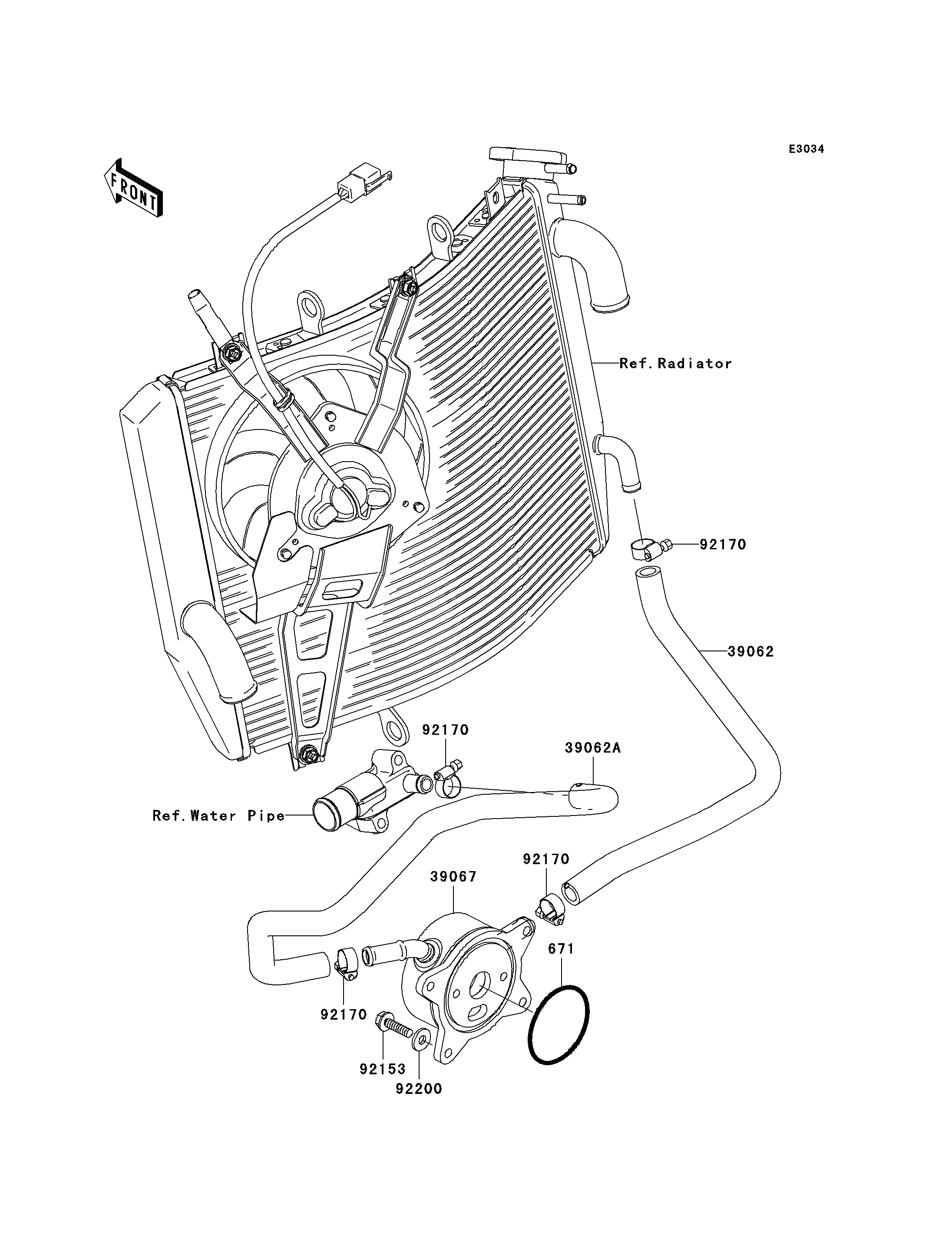 E3034

FRONT

Ref.Radiator

92170

39062

92170

39062A

Ref.Water Pipe

92170

39067

671

92170

92153

92200