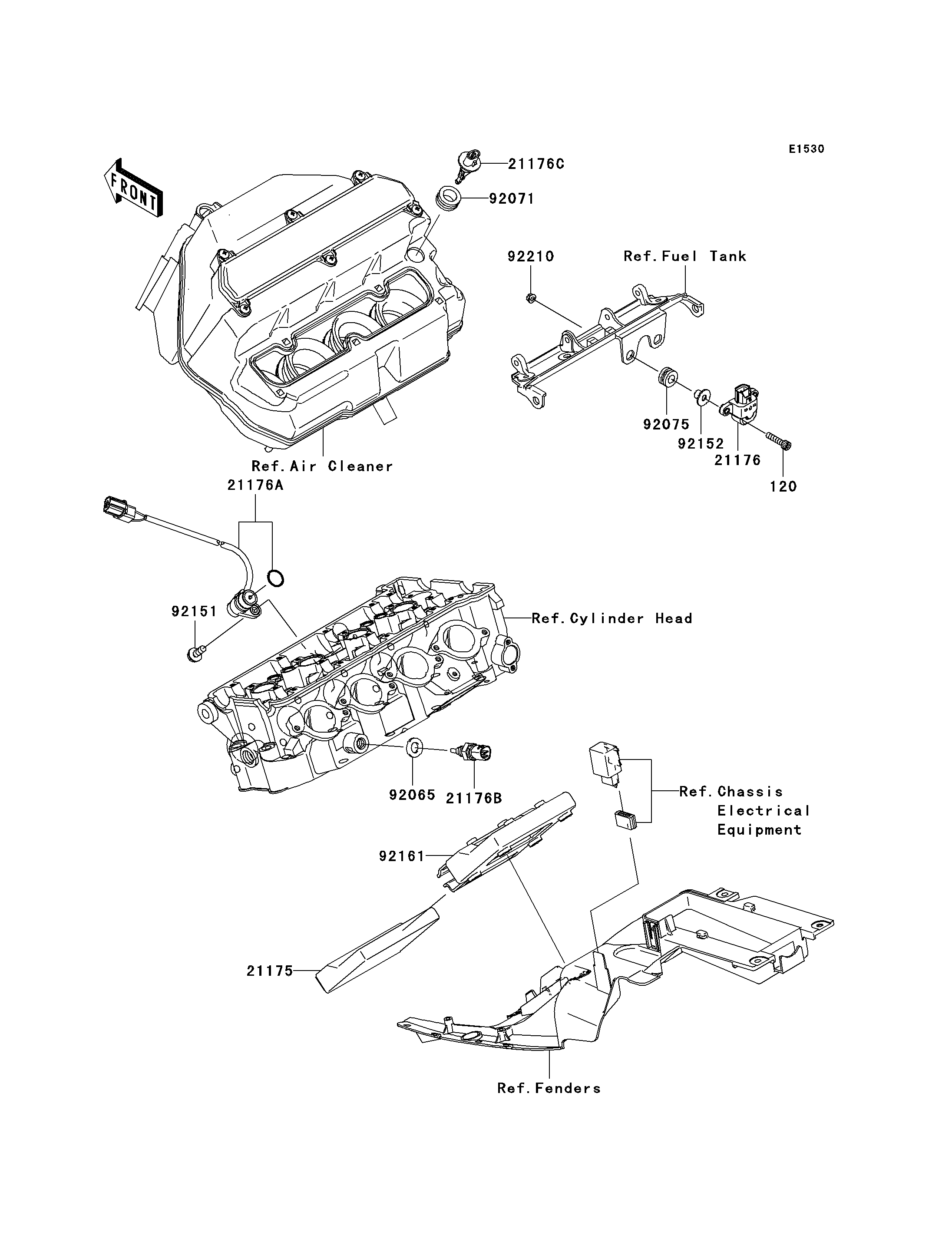 E1530

FRONT

21176C

92071

92210

Ref.Fuel Tank

92075

92152

21176

120

Ref.Air Cleaner

21176A

92151

Ref.Cylinder Head

92065

21176B

Ref.Chassis Electrical Equipment

92161

21175

Ref.Fenders