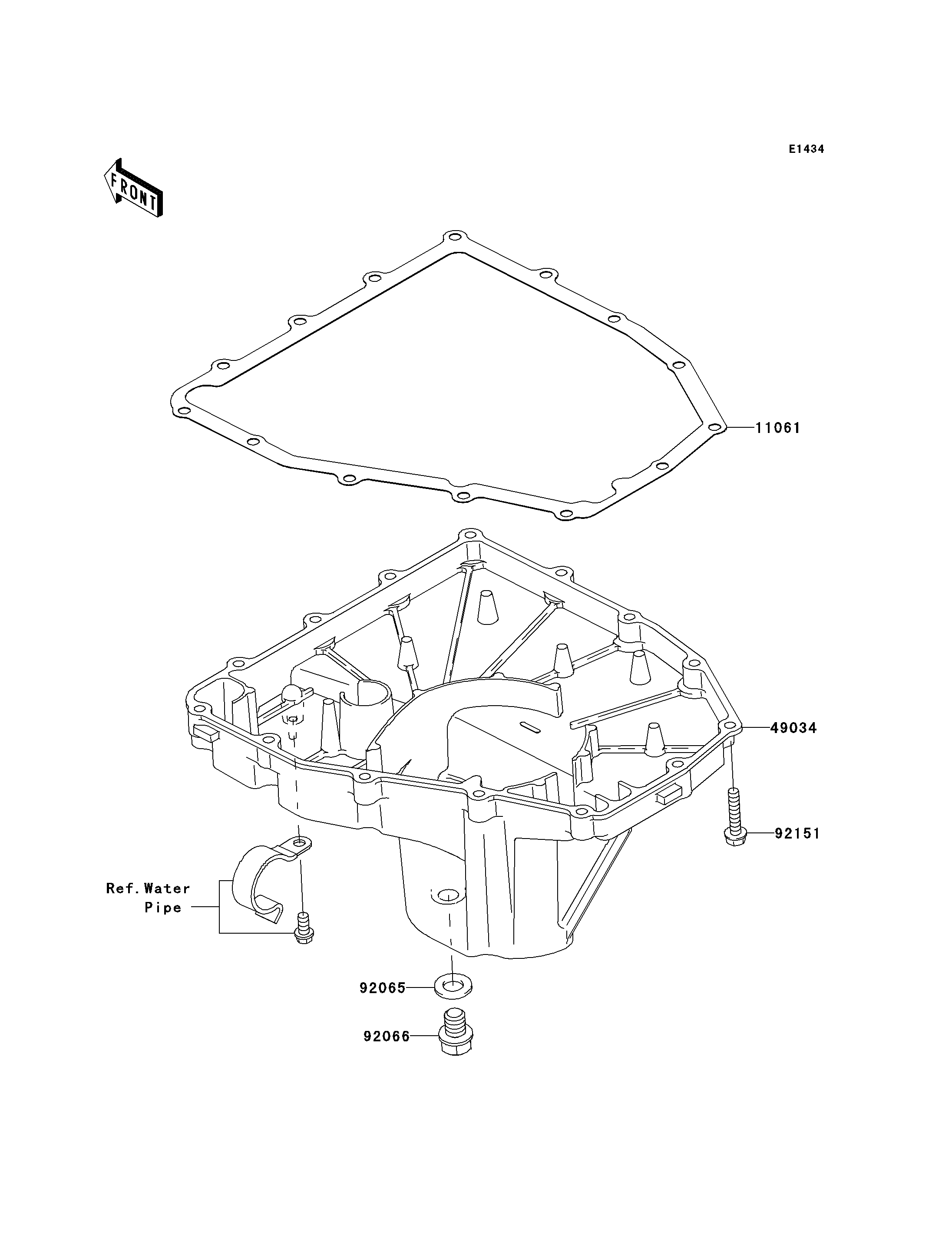 E1434

FRONT

11061

49034

92151

Ref.Water Pipe

92065

92066