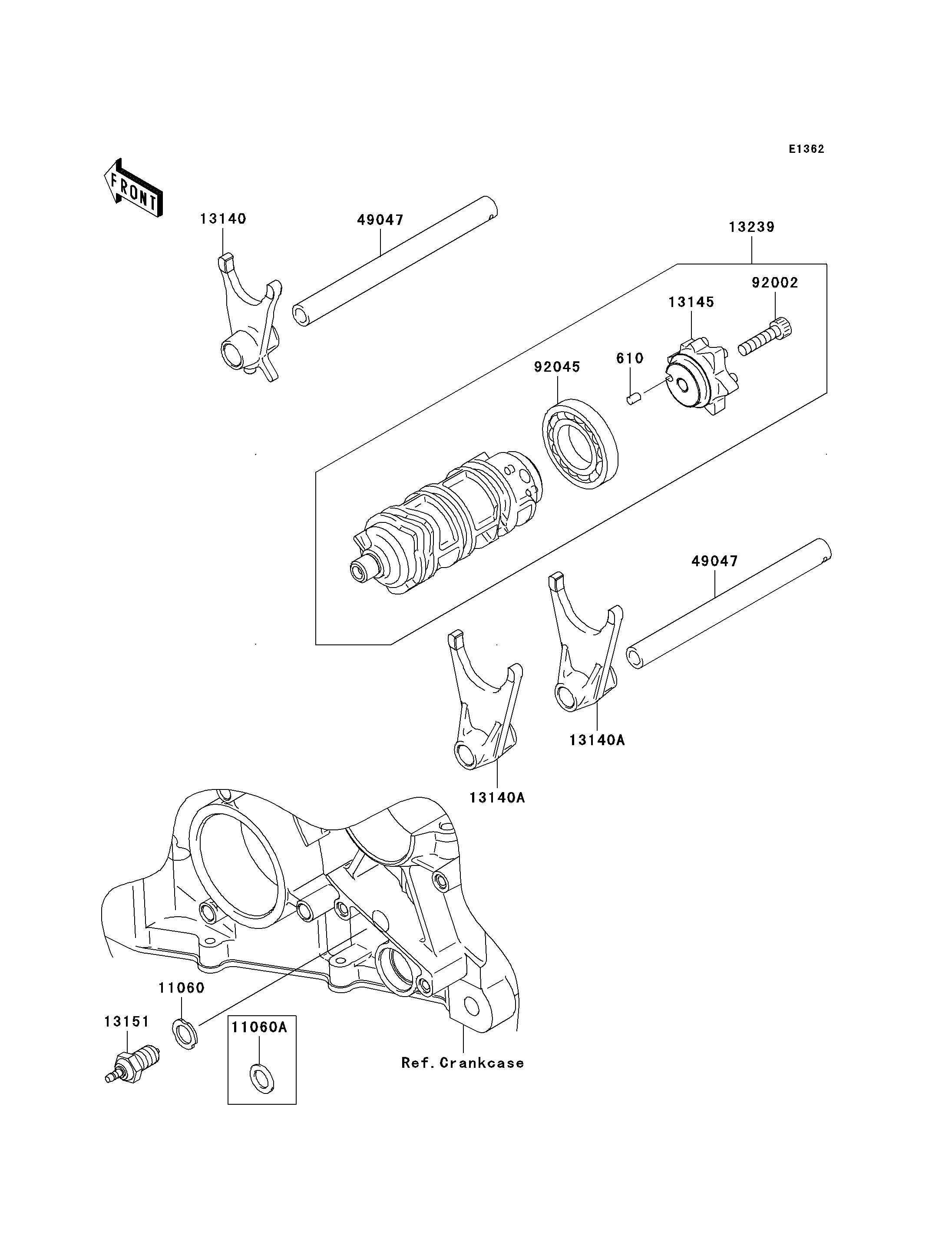 E1362

FRONT

13140

49047

13239

92002

13145

610

92045

49047

13140A

13140A

11060

13151

11060A

Ref.Crankcase