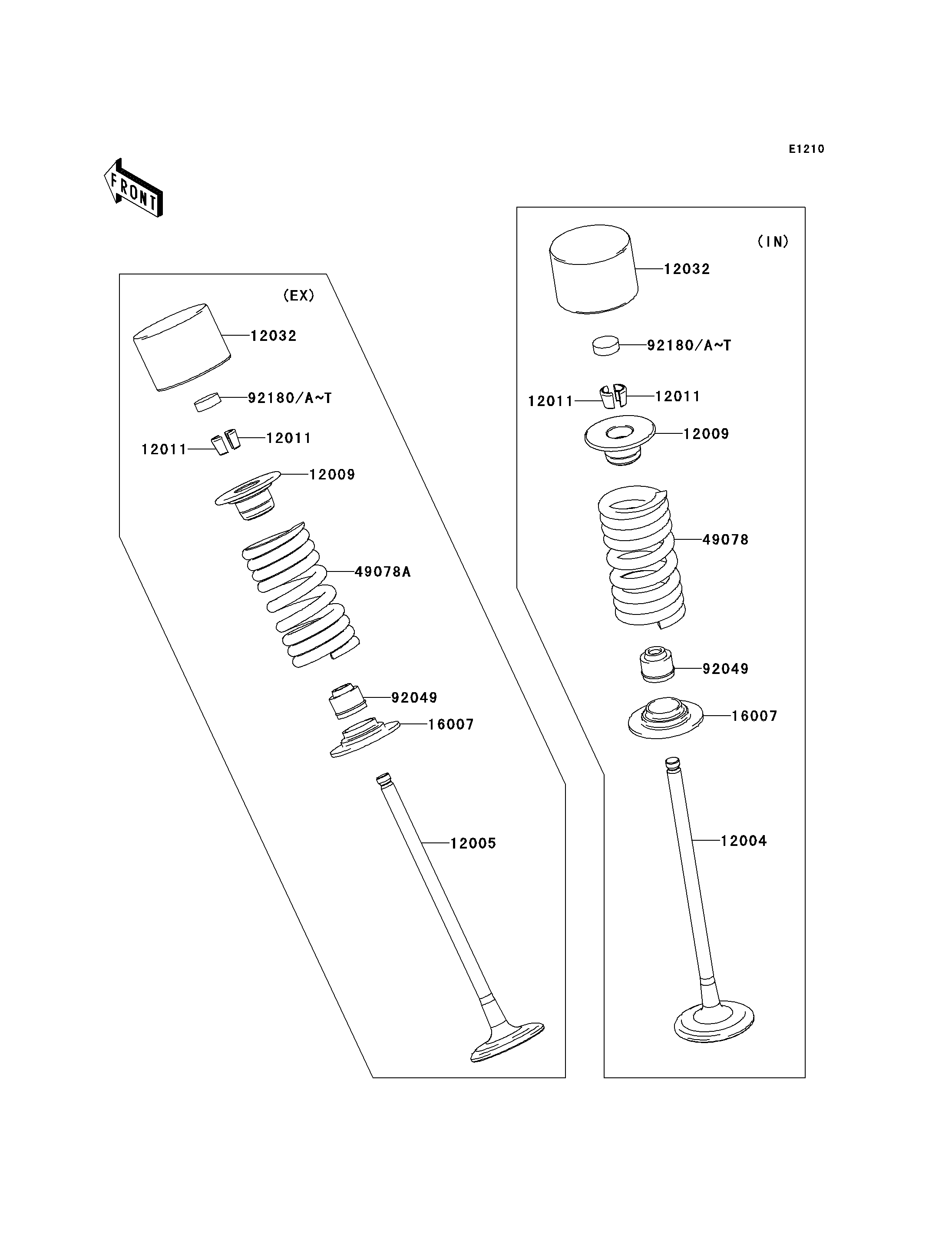 E1210

FRONT

(EX)

12032

92180/A~T

12011

12011

12009

49078A

92049

16007

12005

(IN)

12032

92180/A~T

12011

12011

12009

49078

92049

16007

12004