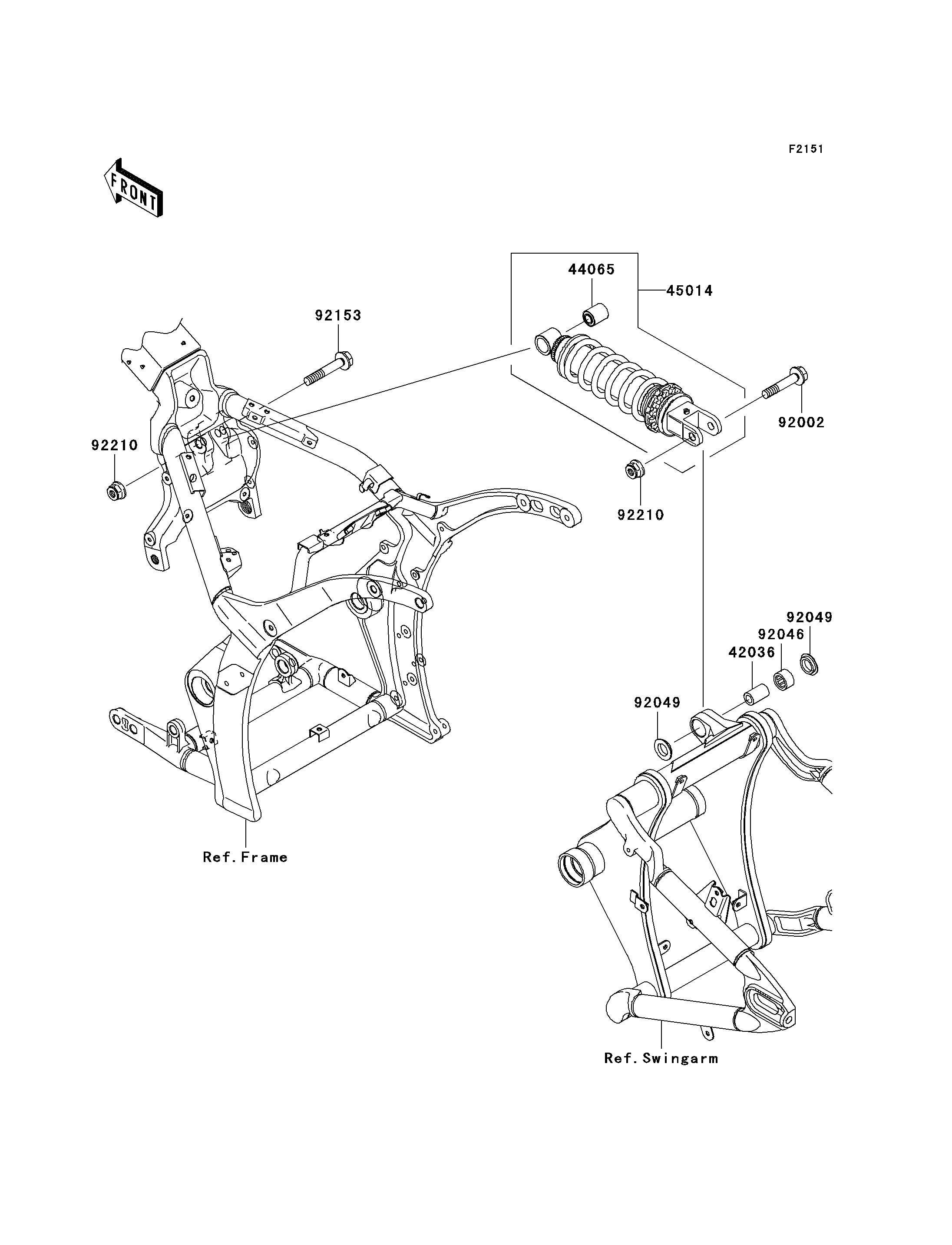 F2151

FRONT

44065

45014

92153

92002

92210

92210

92049

92046

42036

92049

Ref.Frame

Ref.Swingarm