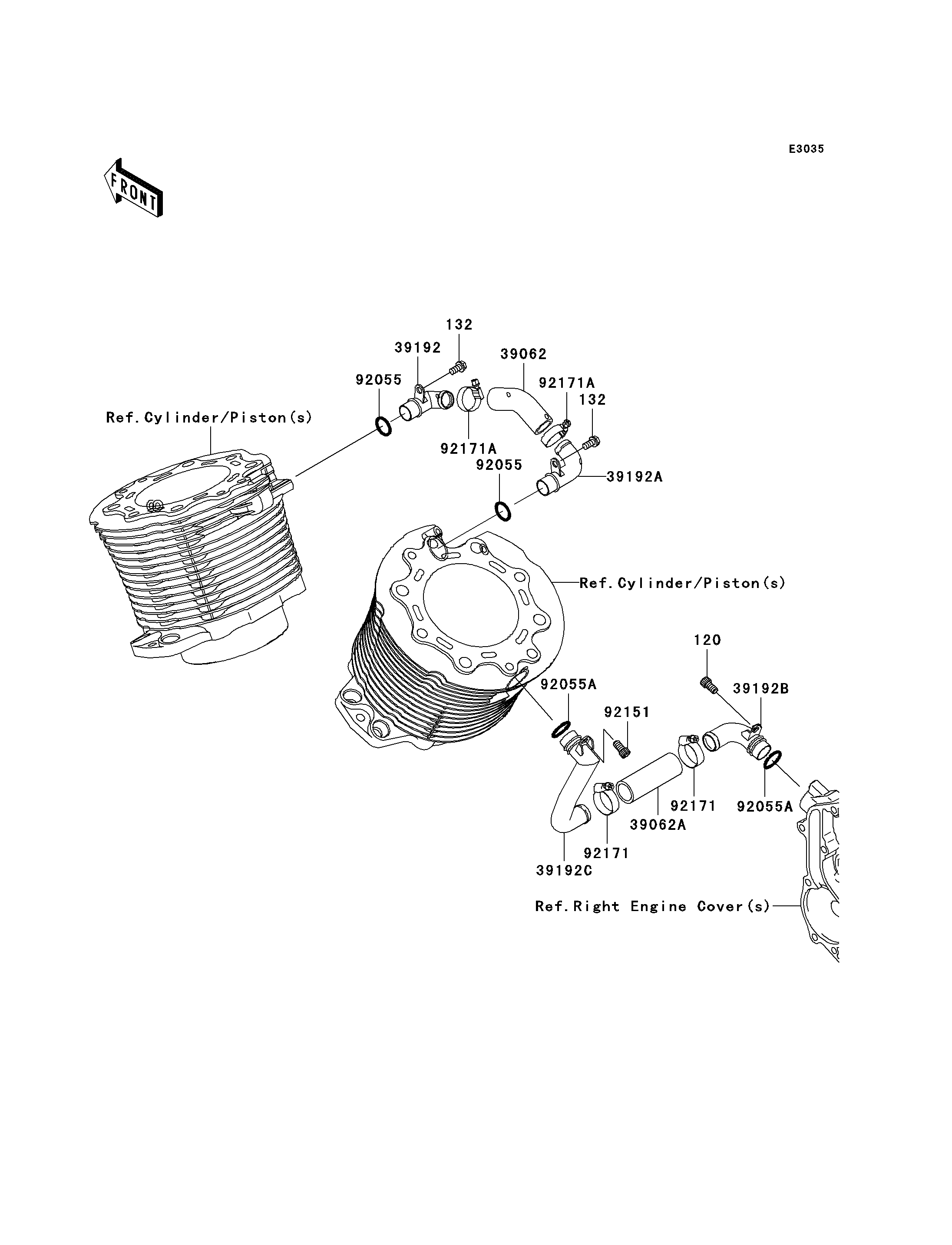 E3035

FRONT

132
39192
39062
92055
92171A
132
Ref.Cylinder/Piston(s)
92171A
92055
39192A
Ref.Cylinder/Piston(s)
120
92055A
39192B
92151
92171
92055A
39062A
92171
39192C
Ref.Right Engine Cover(s)