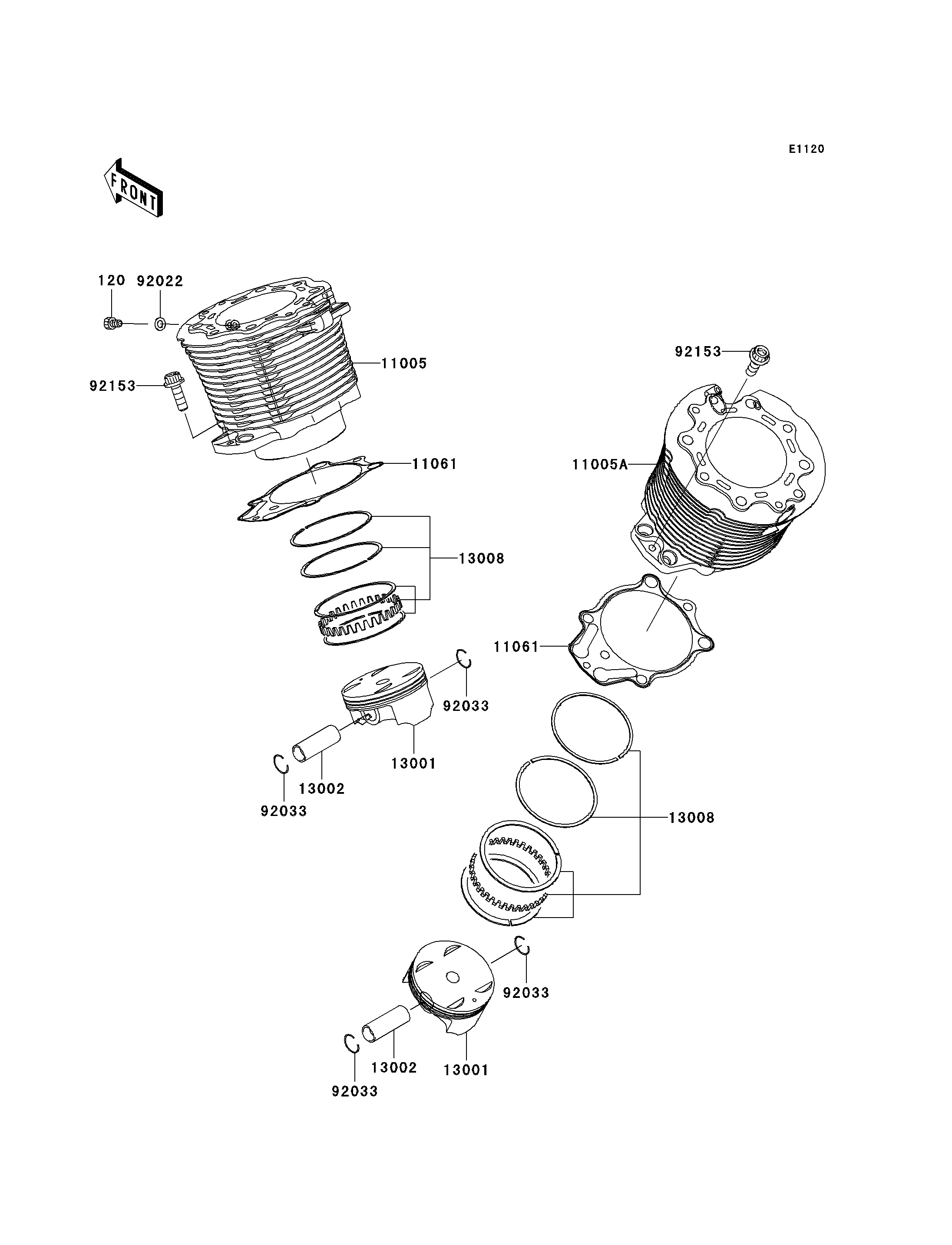 E1120

FRONT

120
92022
11005
92153
11061
13008
92033
13001
13002
92033
92153
11005A
11061
13008
92033
13002
13001
92033