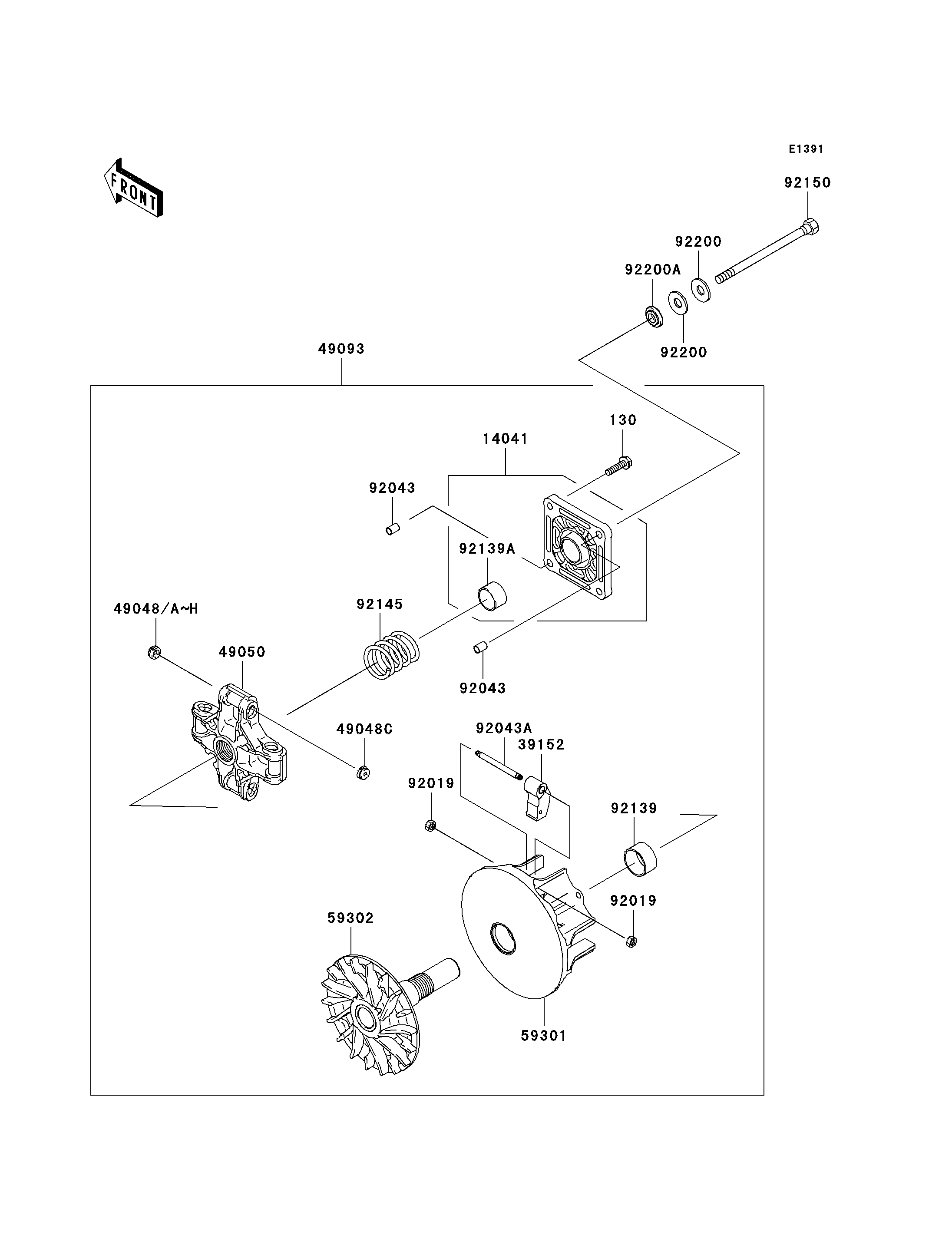 E1391

FRONT

92150

92200

92200A

92200

49093

130

14041

92043

92139A

49048/A~H

92145

49050

92043

49048C

92043A

39152

92019

92139

92019

59302

59301