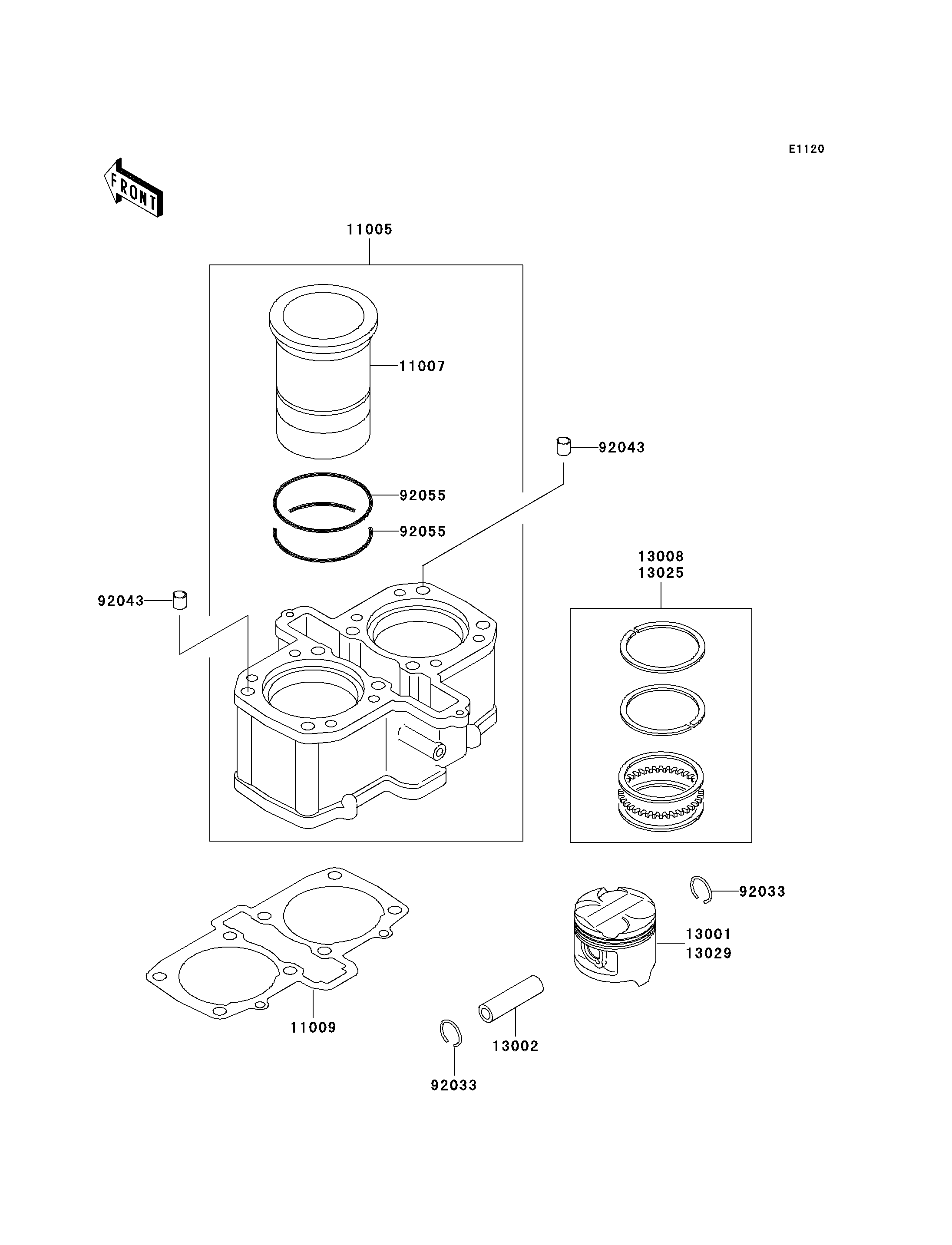 E1120

FRONT

11005

11007

92043

92055

92055

13008
13025

92043

92033

13001
13029

11009

13002

92033