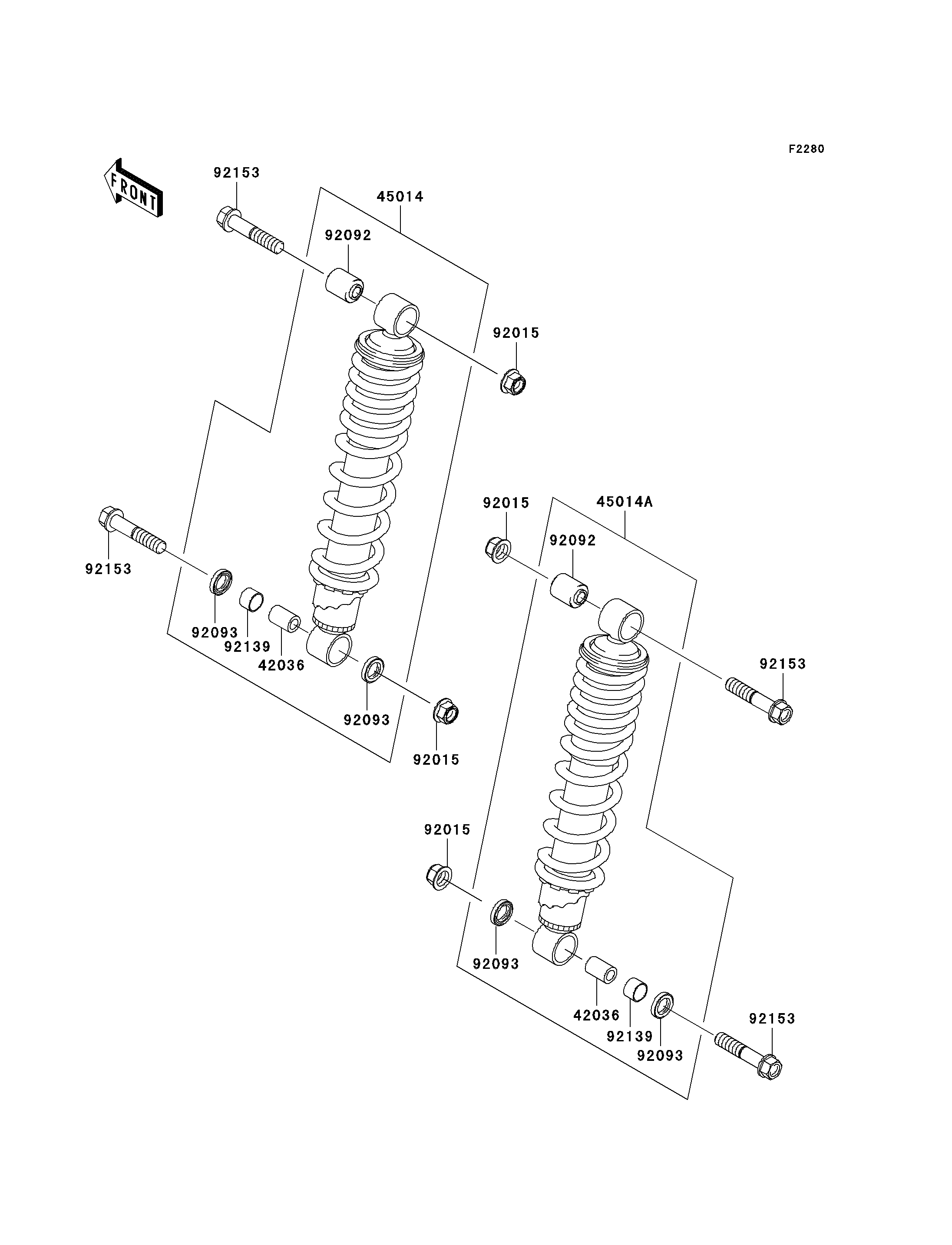 F2280

FRONT

92153
45014
92092
92015
92153
92093
92139
42036
92093
92015

92015
45014A
92092
92153
92015
92093
42036
92139
92093
92153