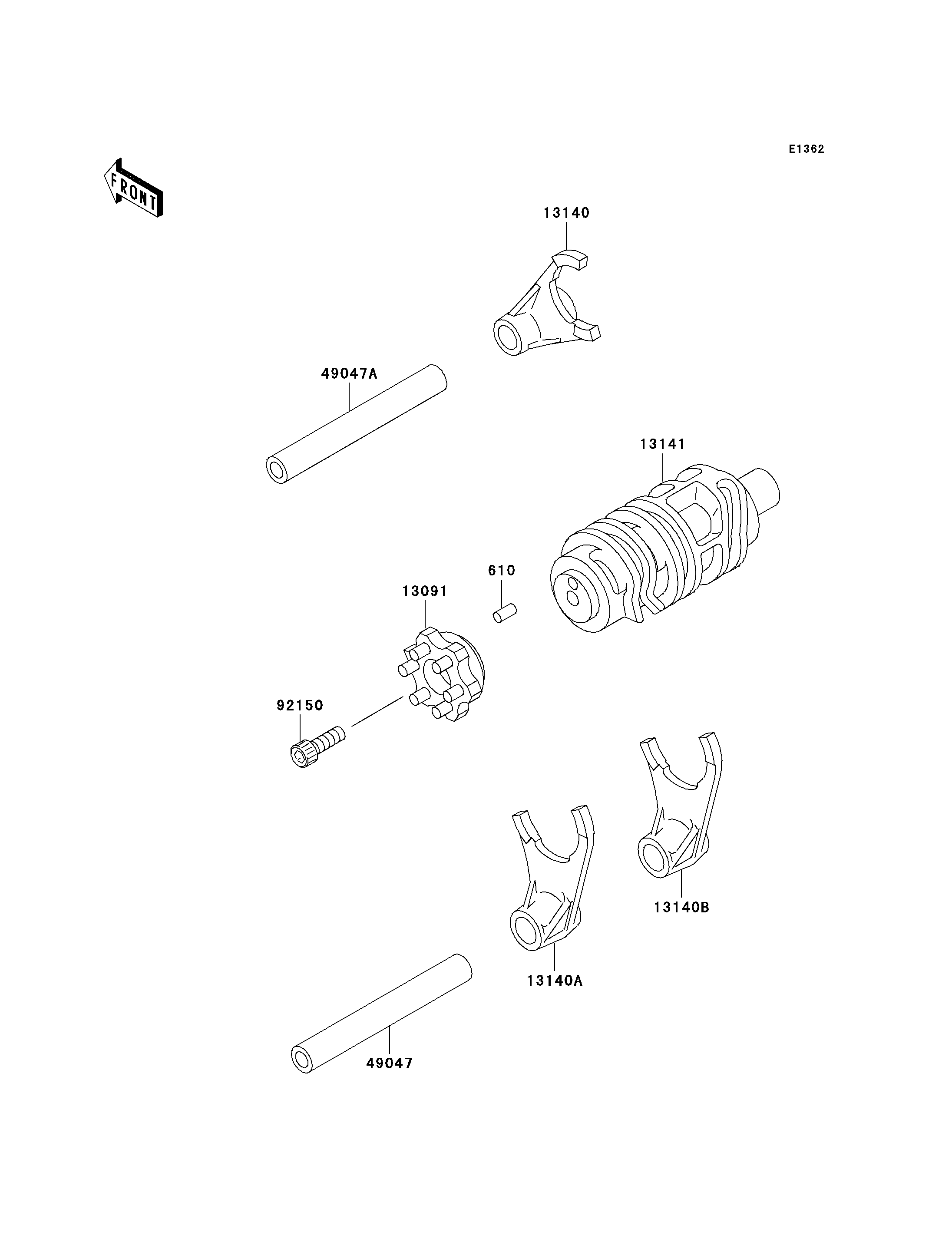 E1362

FRONT

13140

49047A

13141

610

13091

92150

13140B

13140A

49047