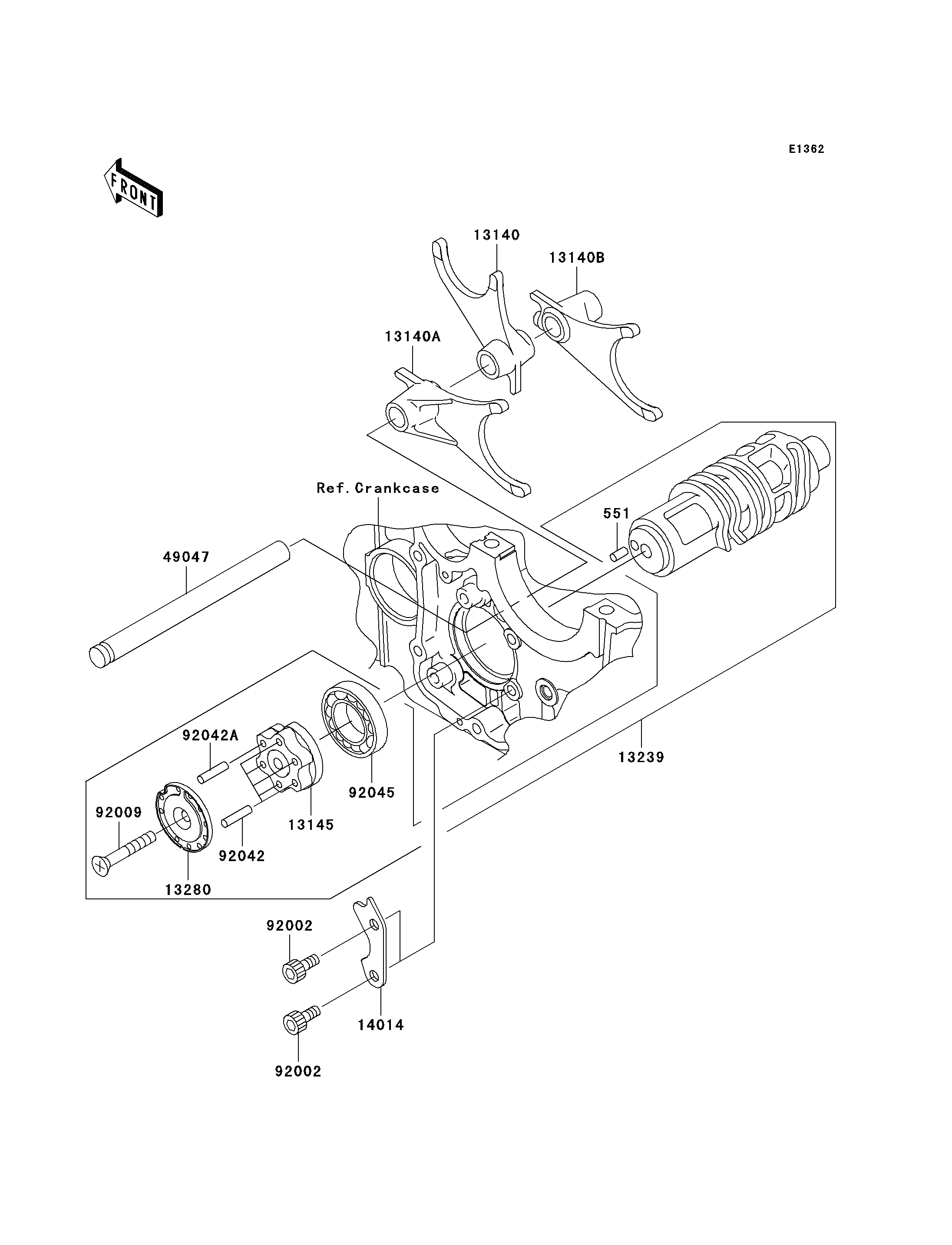 E1362

FRONT

13140
13140B
13140A
Ref.Crankcase
551
49047
92042A
92045
13239
92009
13145
92042
13280
92002
14014
92002