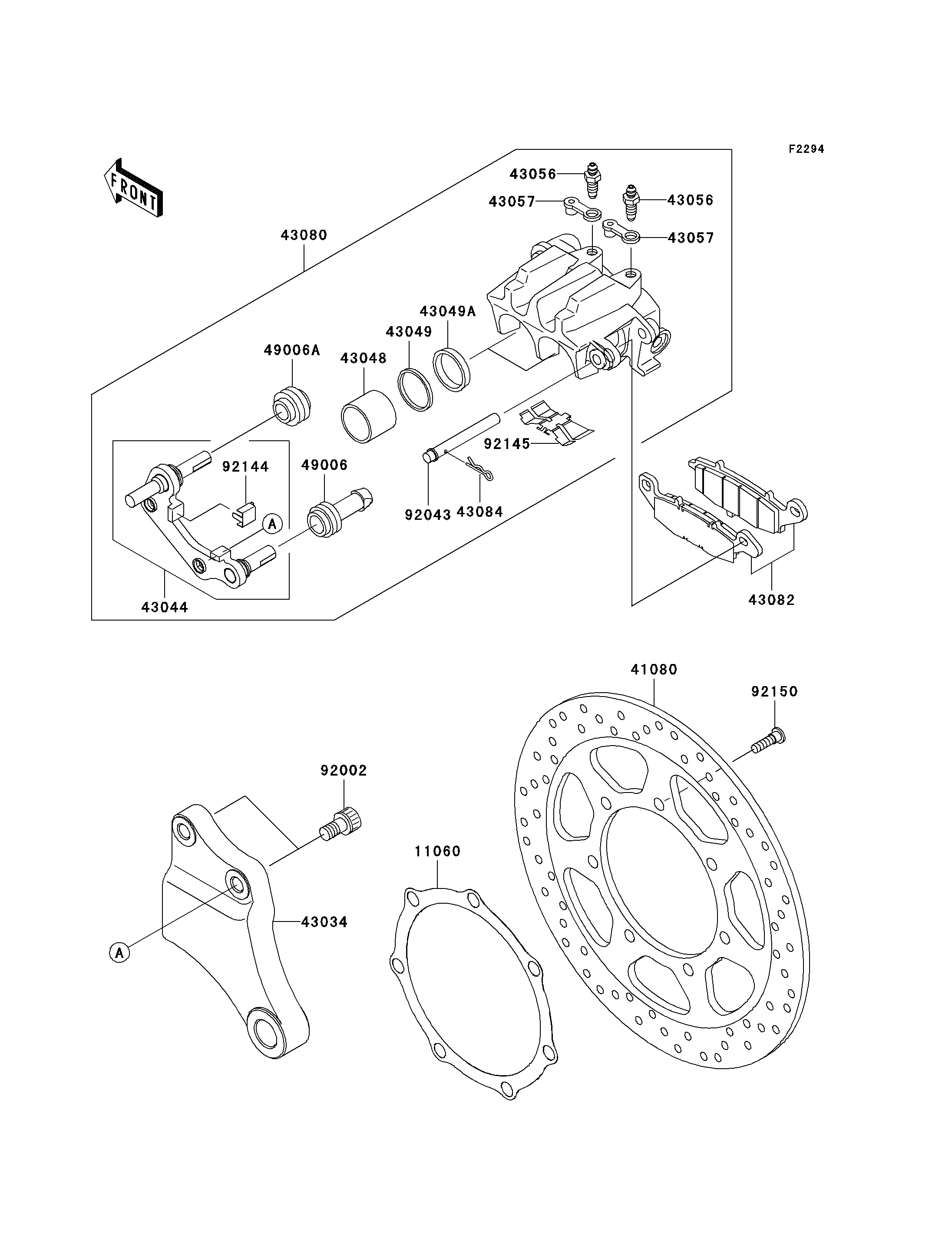 F2294

FRONT

43056
43057
43056
43057
43080
43049A
43049
49006A
43048
92145
92144
49006
A
92043
43084
43044
43082
41080
92150
92002
11060
43034
A