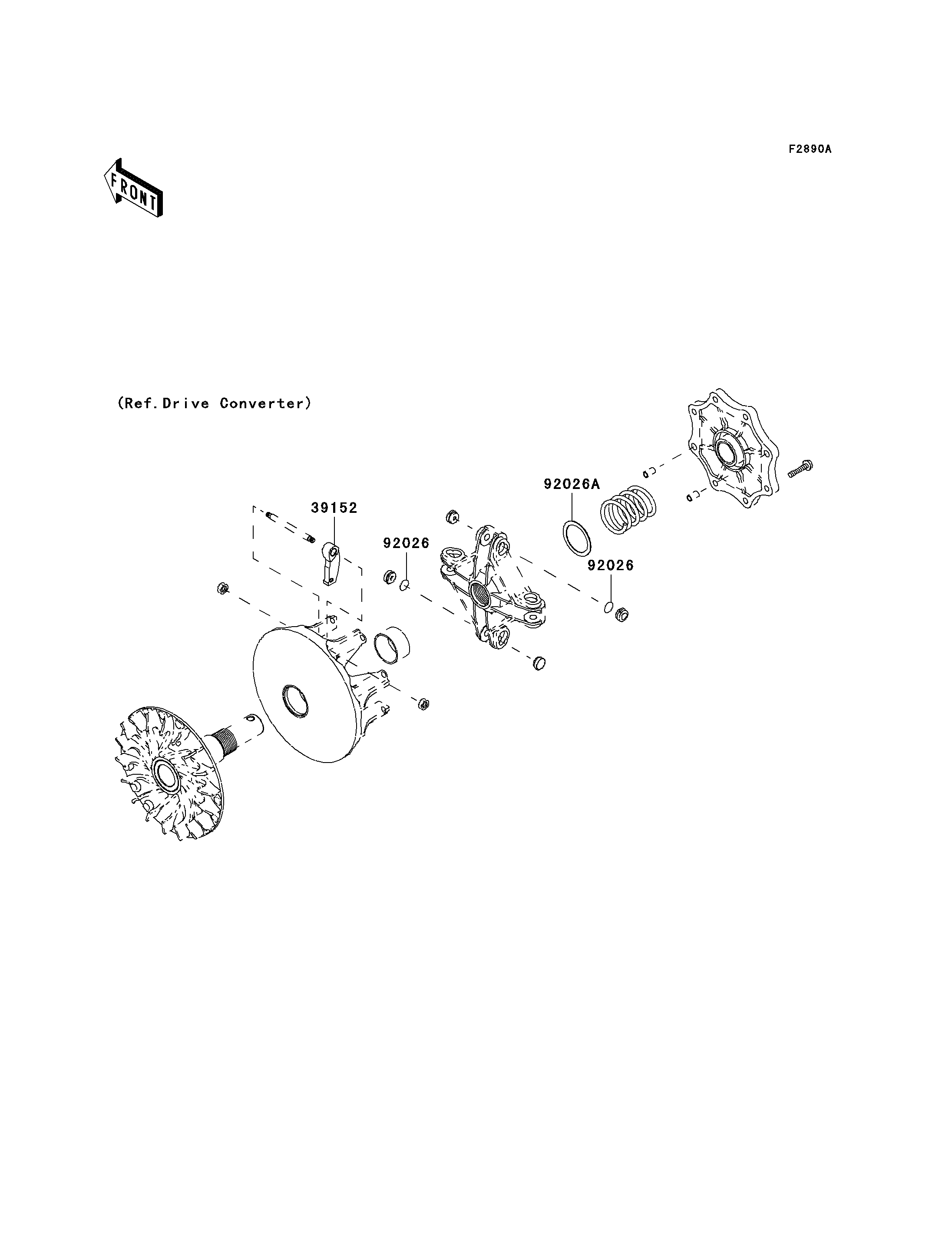 F2890A

FRONT

(Ref.Drive Converter)

92026A

39152

92026

92026