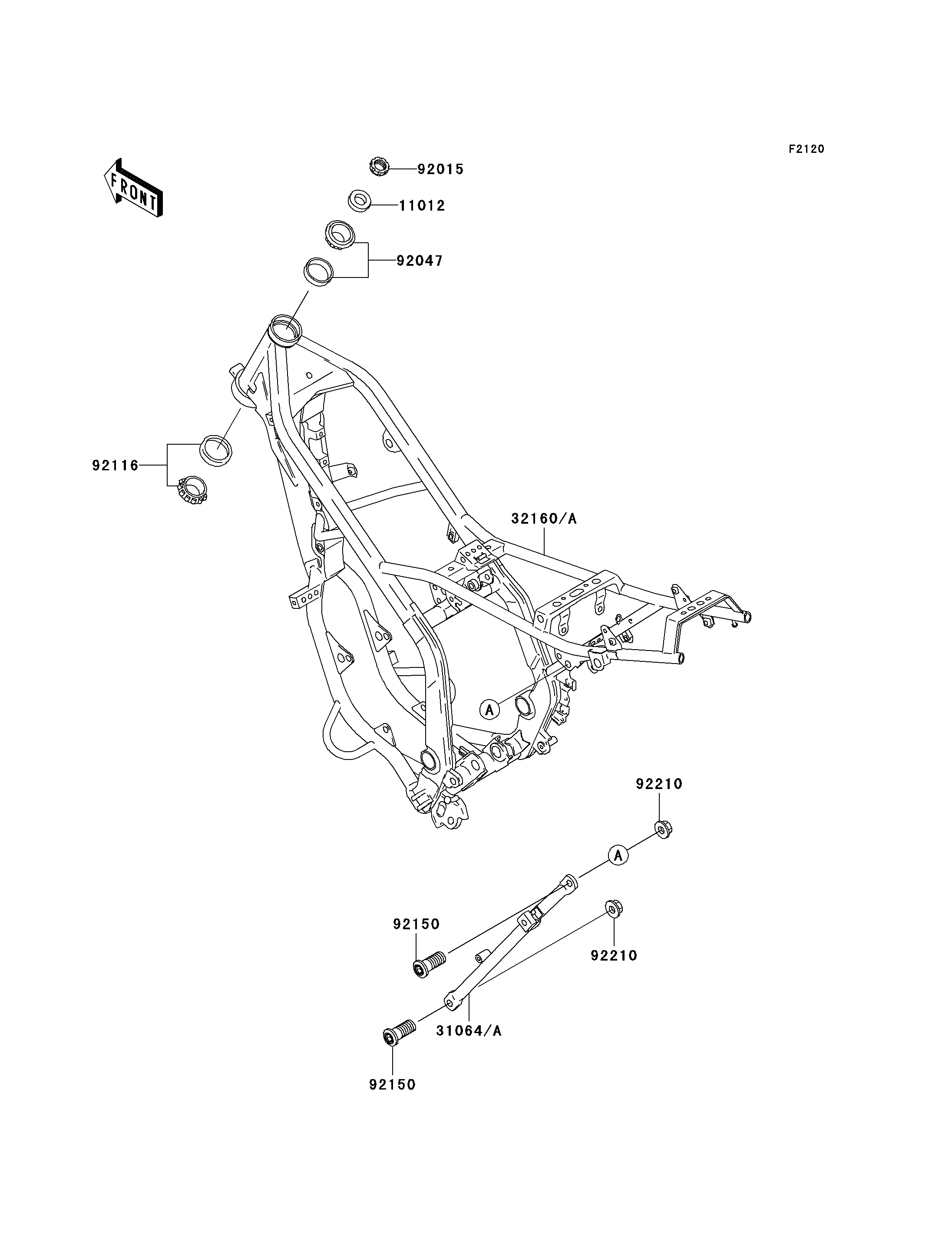 F2120

FRONT

92015

11012

92047

92116

32160/A

A

92210

A

92150

92210

31064/A

92150