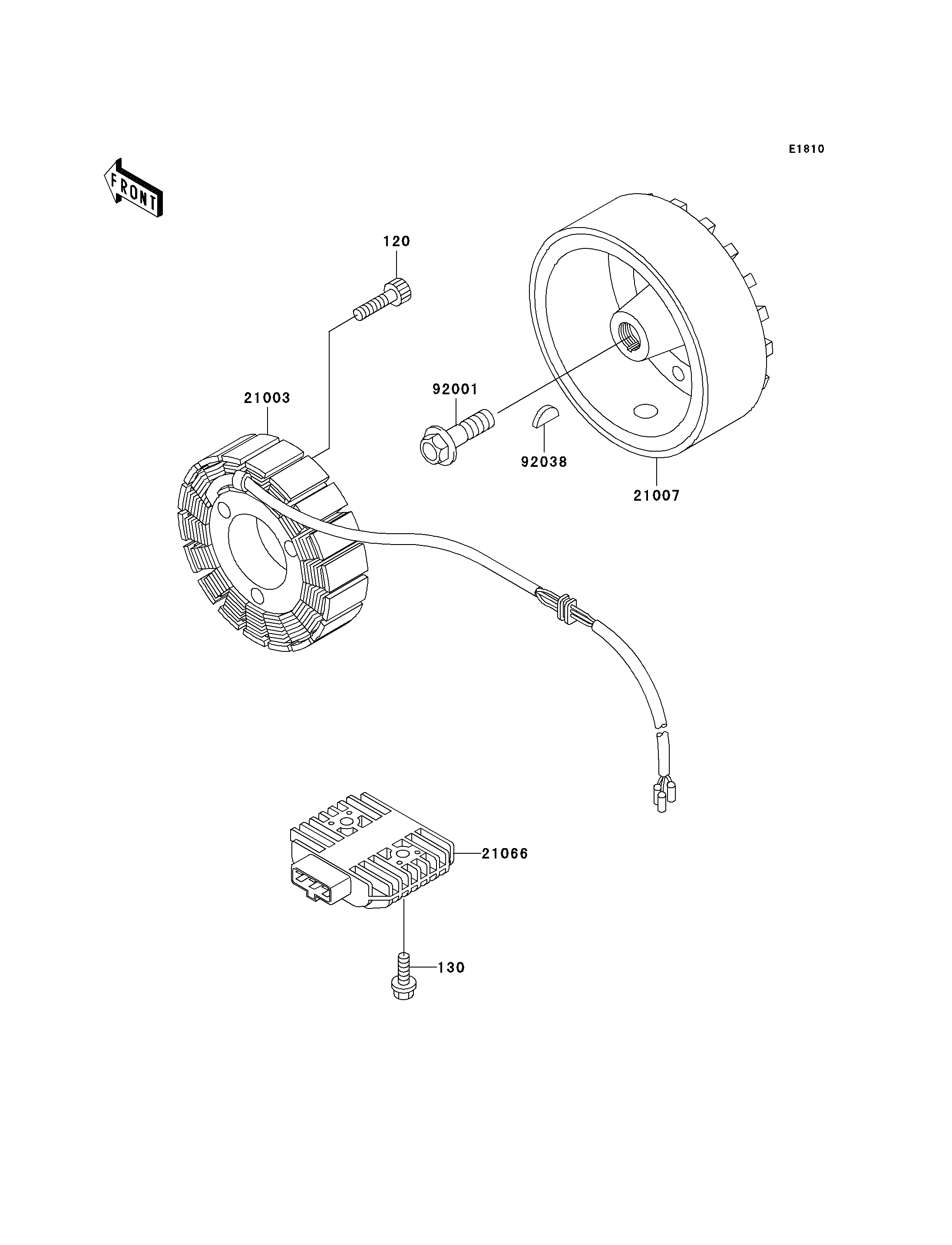 E1810

FRONT

120

21003

92001

92038

21007

21066

130