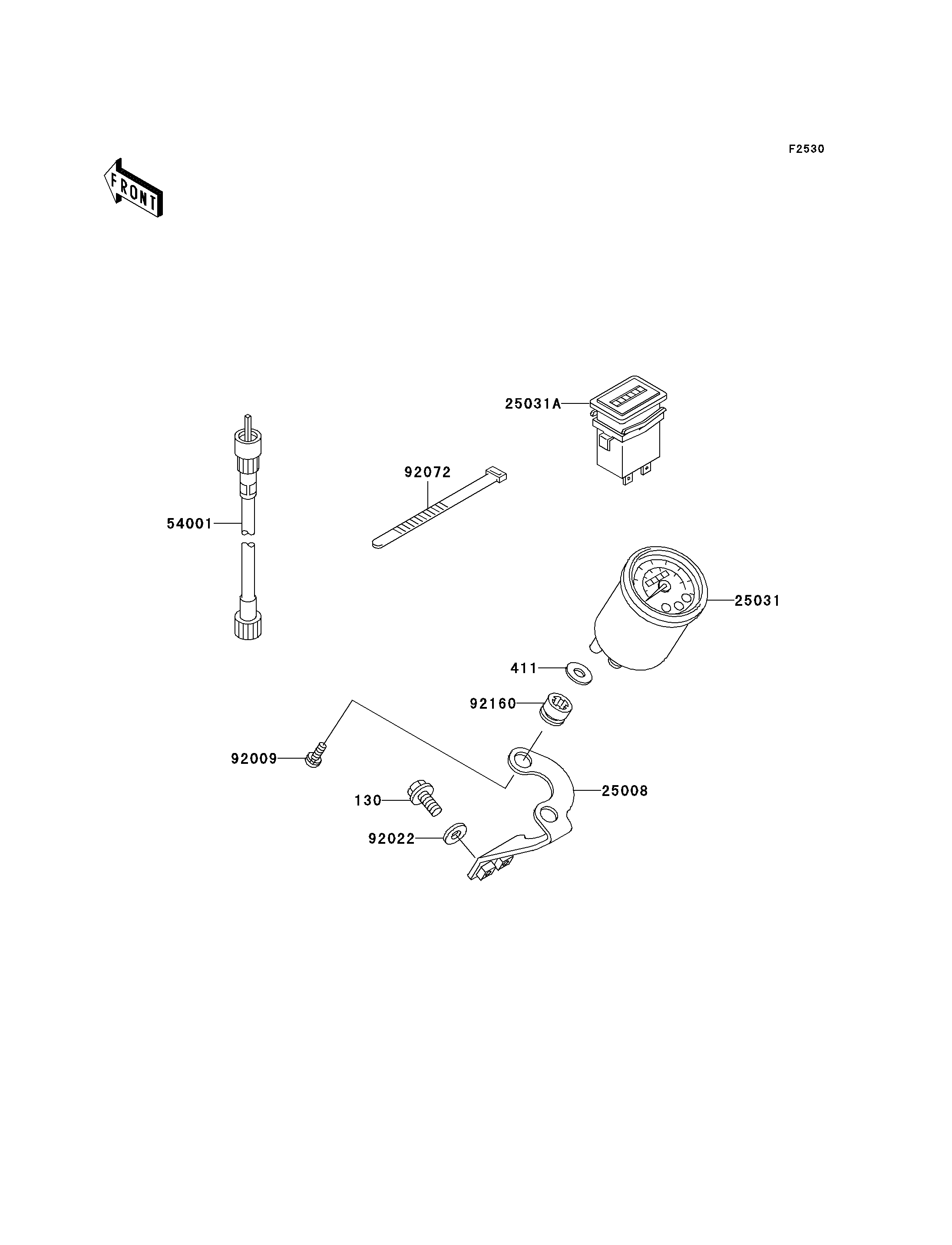 F2530

FRONT

25031A

92072

54001

25031

411

92160

92009

25008

130

92022