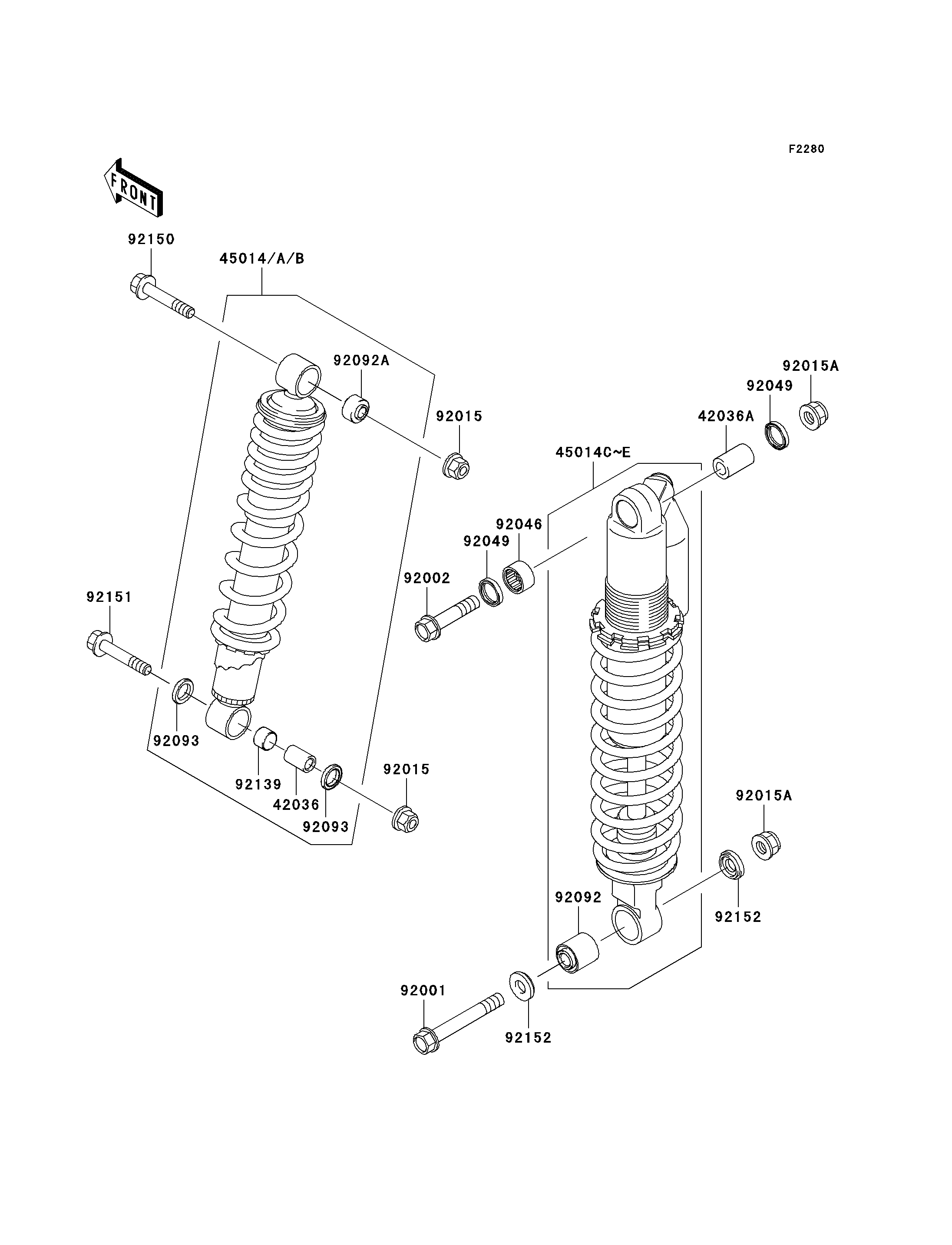 F2280

FRONT

92150

45014/A/B

92092A

92015

92015A

92049

42036A

45014C~E

92046

92049

92002

92151

92093

92139

42036

92093

92015

92015A

92152

92092

92001

92152