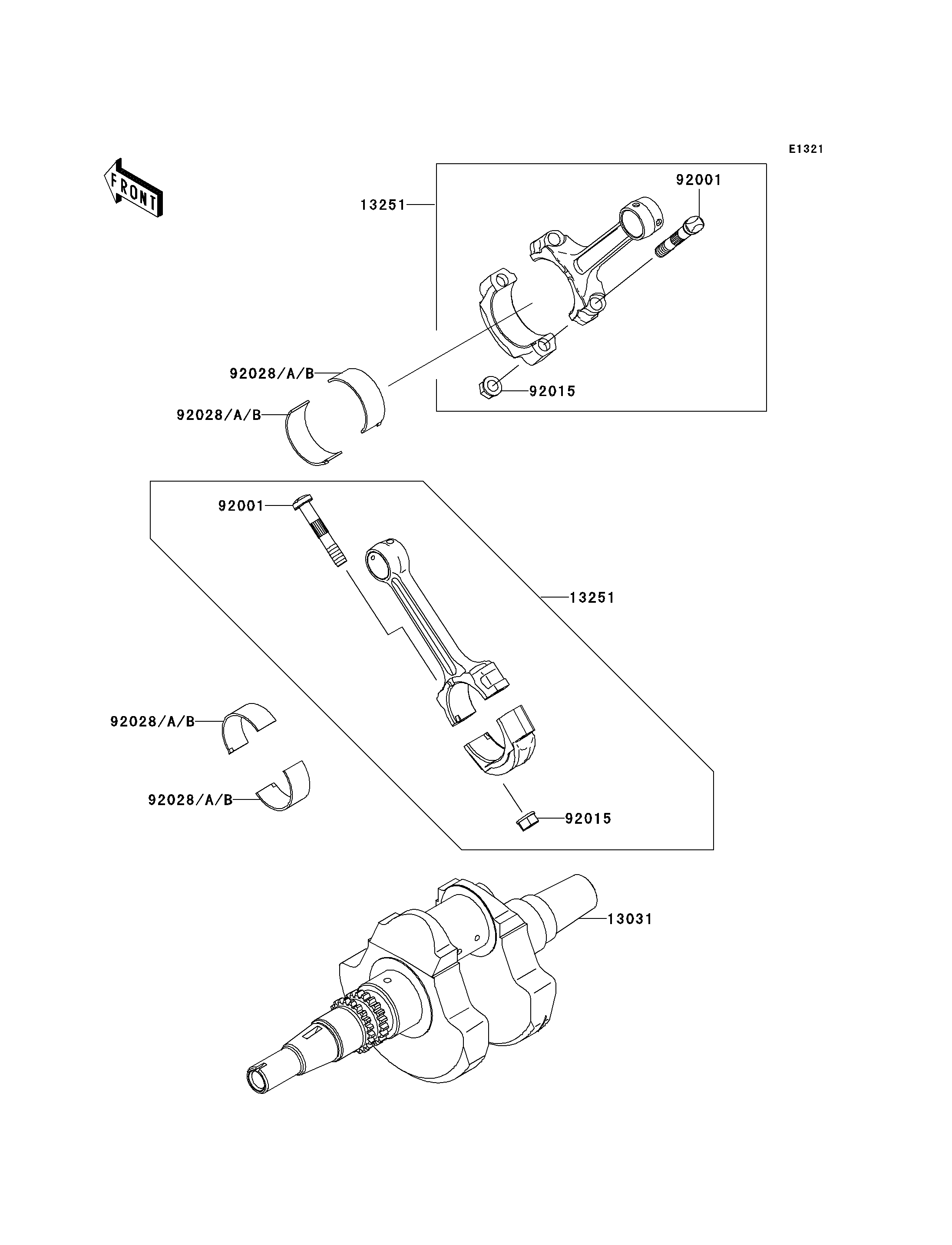 E1321

FRONT

13251

92001

92028/A/B

92028/A/B

92015

92001

13251

92028/A/B

92028/A/B

92015

13031