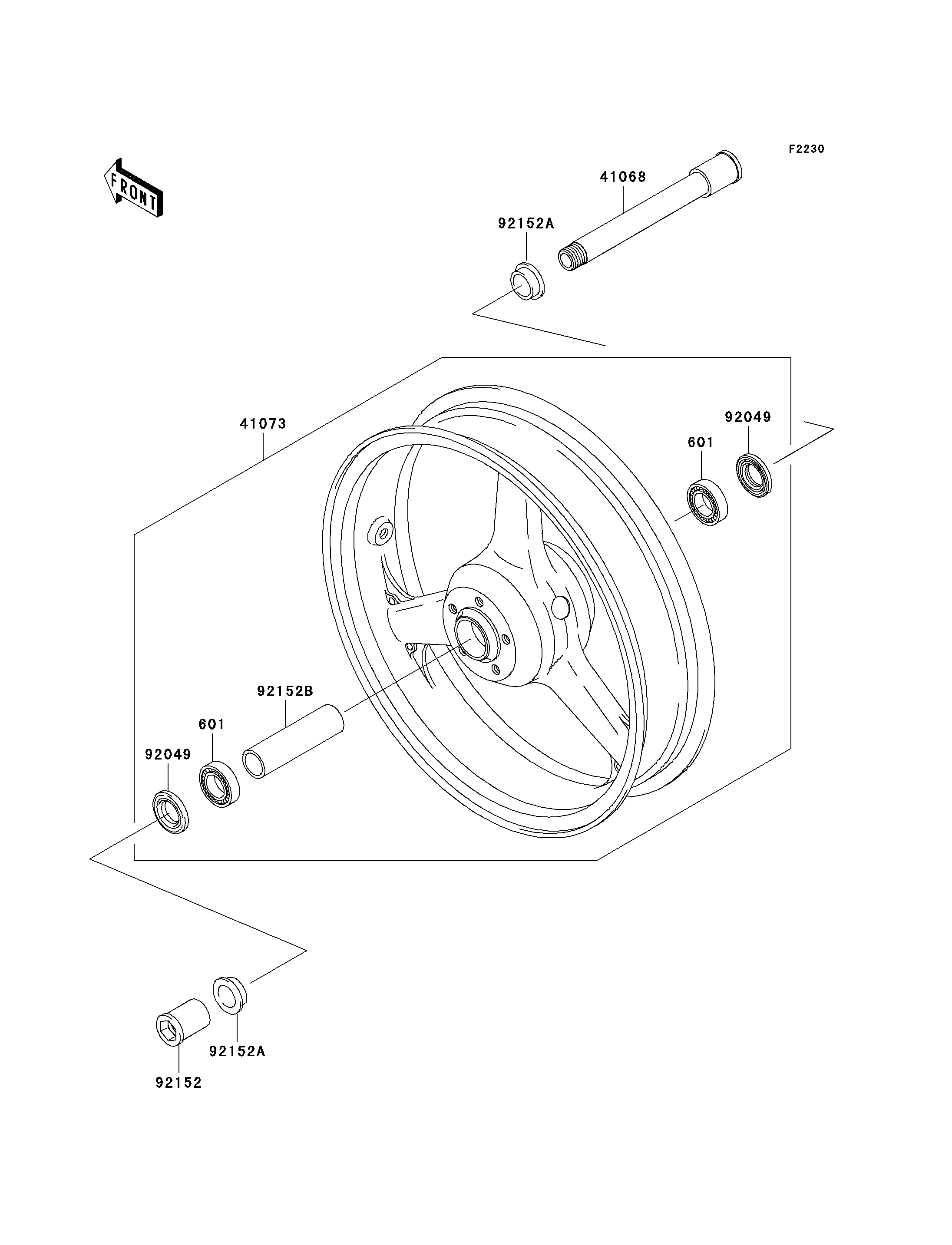 F2230

FRONT

41068

92152A

41073

92049

601

92152B

601

92049

92152A

92152