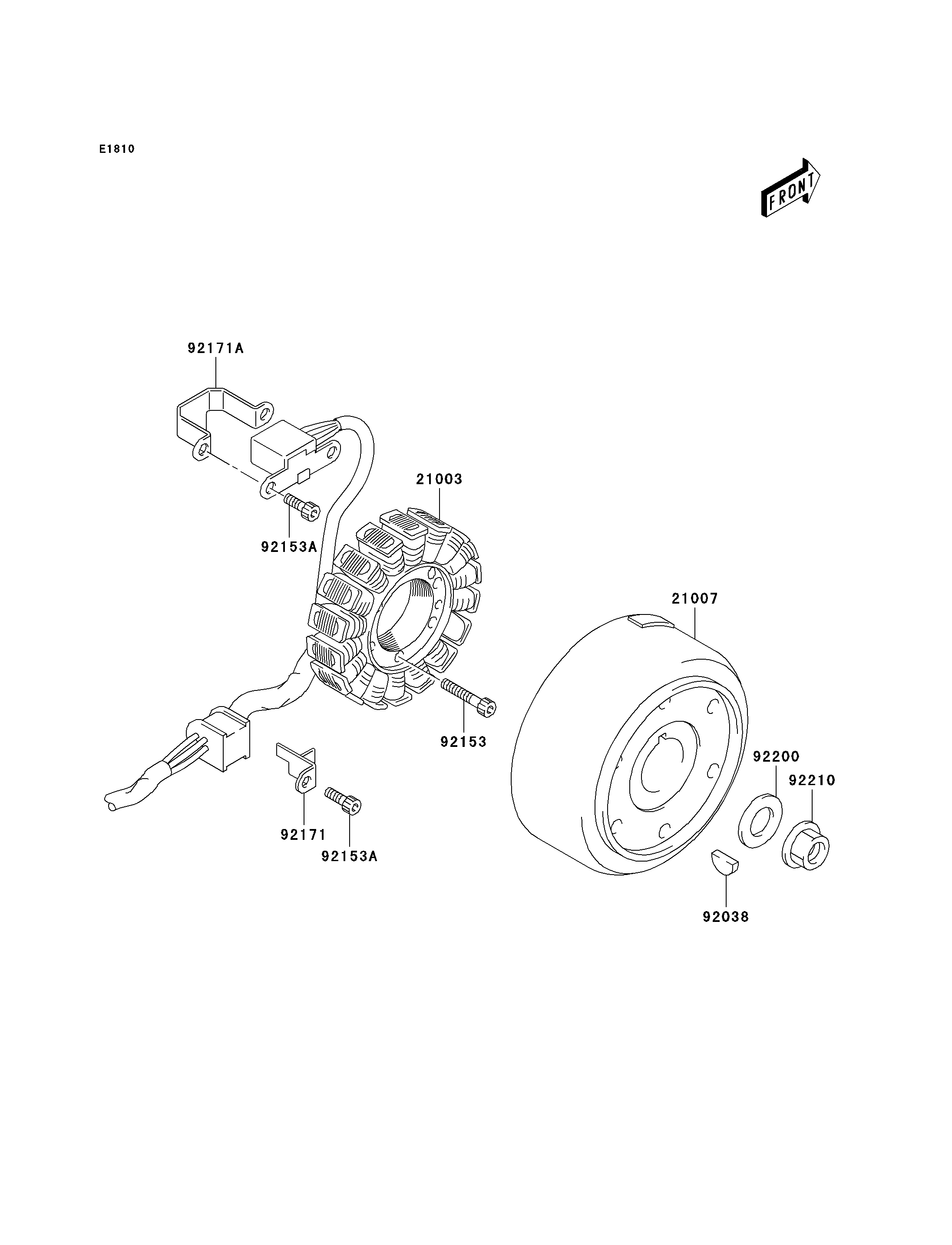 E1810

FRONT

92171A

21003

92153A

21007

92153

92200

92210

92171

92153A

92038